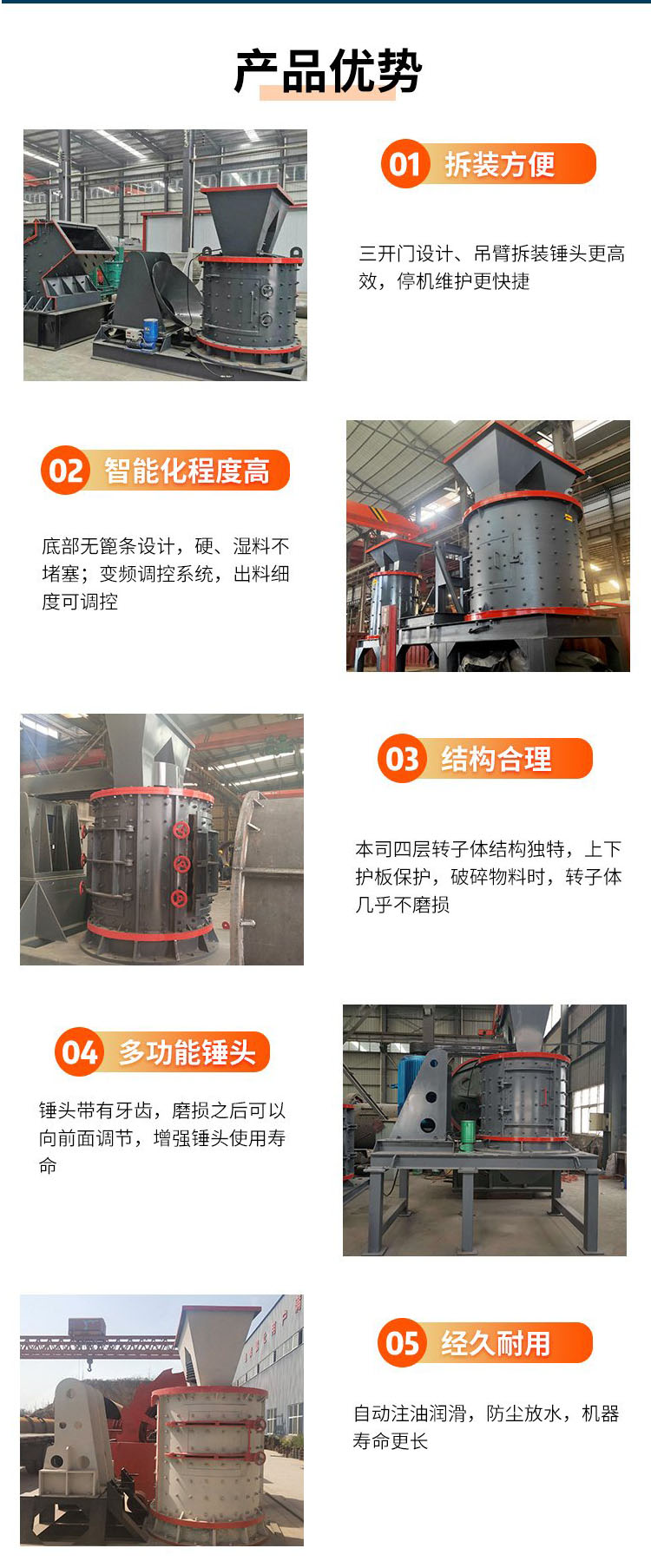 产品优势

01 拆装方便

三开门设计、吊臂拆装锤头更高效，停机维护更快捷

02 智能化程度高

底部无篦条设计，硬、湿料不堵塞；变频调控系统，出料细度可调控

03 结构合理

本司四层转子体结构独特，上下护板保护，破碎物料时，转子体几乎不磨损

04 多功能锤头

锤头带有牙齿，磨损之后可以向前面调节，增强锤头使用寿命

05 经久耐用

自动注油润滑，防尘放水，机器寿命更长