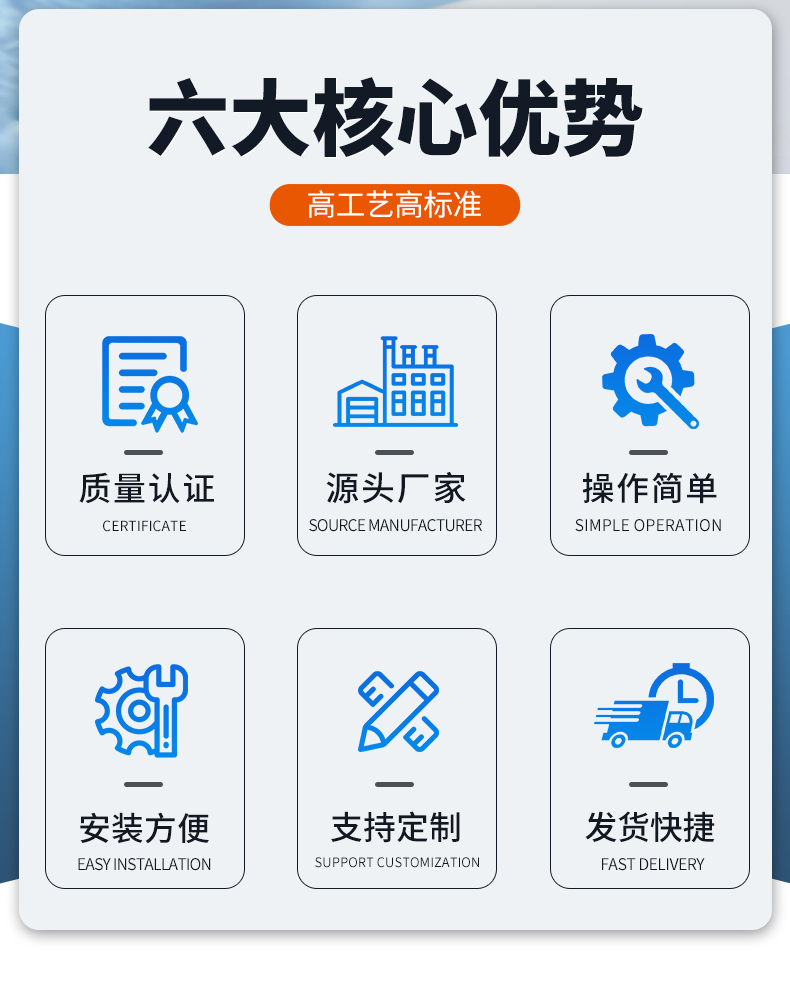 六大核心优势

高工艺高标准

质量认证
CERTIFICATE

源头厂家
SOURCE MANUFACTURER

操作简单
SIMPLE OPERATION

安装方便
EASY INSTALLATION

支持定制
SUPPORT CUSTOMIZATION

发货快捷
FAST DELIVERY