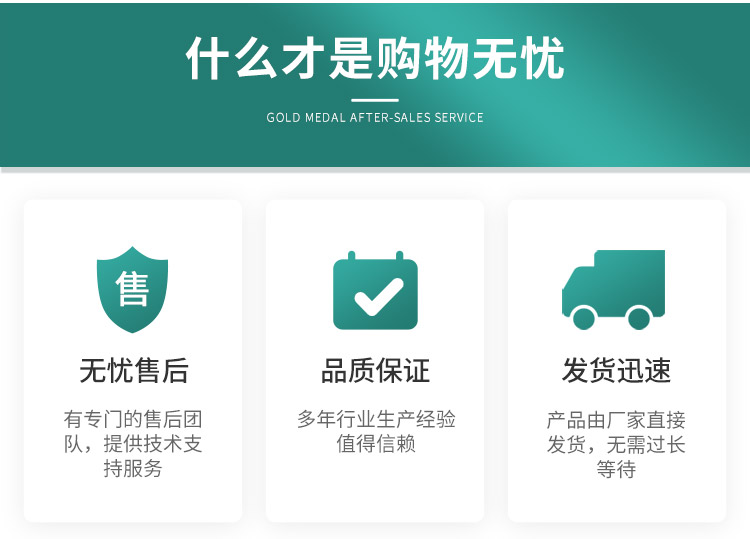 什么才是购物无忧

GOLD MEDAL AFTER-SALES SERVICE

售

无忧售后

有专门的售后团队，提供技术支持服务

品质保证

多年行业生产经验值得信赖

发货迅速

产品由厂家直接发货，无需过长等待