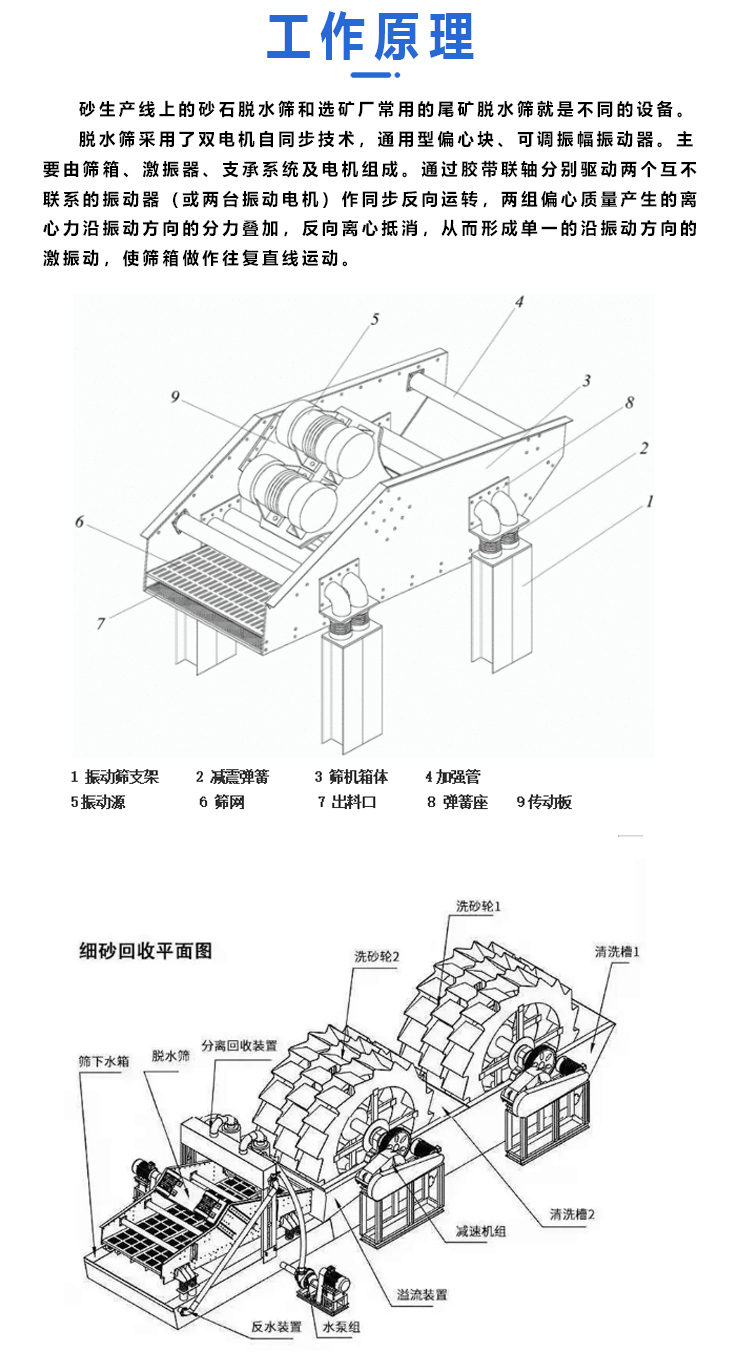 工作原理

砂生产线上的砂石脱水筛和选矿厂常用的尾矿脱水筛就是不同的设备。

脱水筛采用了双电机自同步技术，通用型偏心块、可调振幅振动器。主要由筛箱、激振器、支承系统及电机组成。通过胶带联轴分别驱动两个互不联系的振动器（或两台振动电机）作同步反向运转，两组偏心质量产生的离心力沿振动方向的分力叠加，反向离心抵消，从而形成单一的沿振动方向的激振动，使筛箱做作往复直线运动。

5
4
9
3
8
2
1
6
7

1 振动筛支架　2 减震弹簧　3 筛机箱体　4 加强管
5 振动源　6 筛网　7 出料口　8 弹簧座　9 传动板

细砂回收平面图
洗砂轮1
洗砂轮2
清洗槽1
分离回收装置
脱水筛
筛下水箱
清洗槽2
减速机组
溢流装置
反水装置
水泵组