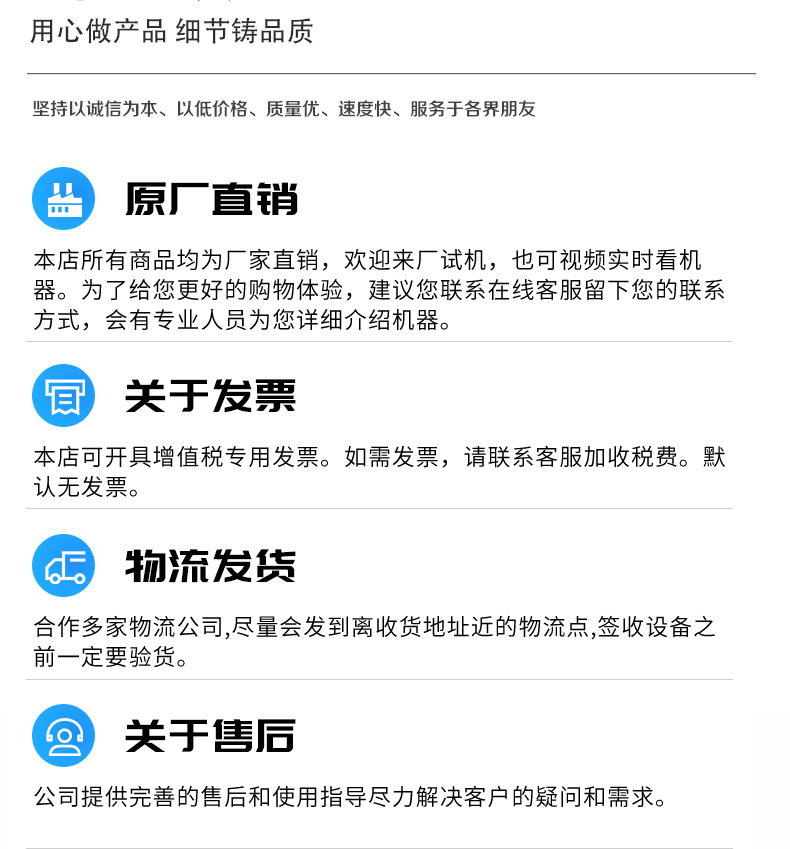 用心做产品 细节铸品质

坚持以诚信为本、以低价格、质量优、速度快、服务于各界朋友

原厂直销

本店所有商品均为厂家直销，欢迎来厂试机，也可视频实时看机器。为了给您更好的购物体验，建议您联系在线客服留下您的联系方式，会有专业人员为您详细介绍机器。

关于发票

本店可开具增值税专用发票。如需发票，请联系客服加收税费。默认无发票。

物流发货

合作多家物流公司,尽量会发到离收货地址近的物流点,签收设备之前一定要验货。

关于售后

公司提供完善的售后和使用指导尽力解决客户的疑问和需求。