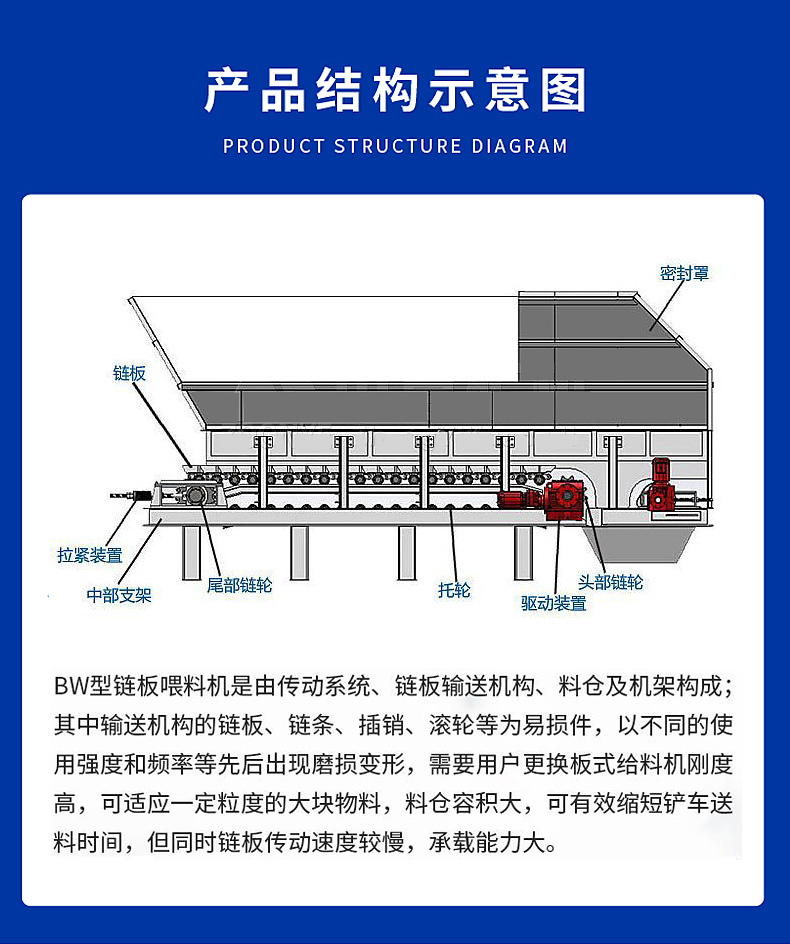 产品结构示意图

PRODUCT STRUCTURE DIAGRAM

密封罩

链板

拉紧装置

中部支架

尾部链轮

托轮

驱动装置

头部链轮

BW型链板喂料机是由传动系统、链板输送机构、料仓及机架构成；其中输送机构的链板、链条、插销、滚轮等为易损件，以不同的使用强度和频率等先后出现磨损变形，需要用户更换板式给料机刚度高，可适应一定粒度的大块物料，料仓容积大，可有效缩短铲车送料时间，但同时链板传动速度较慢，承载能力大。