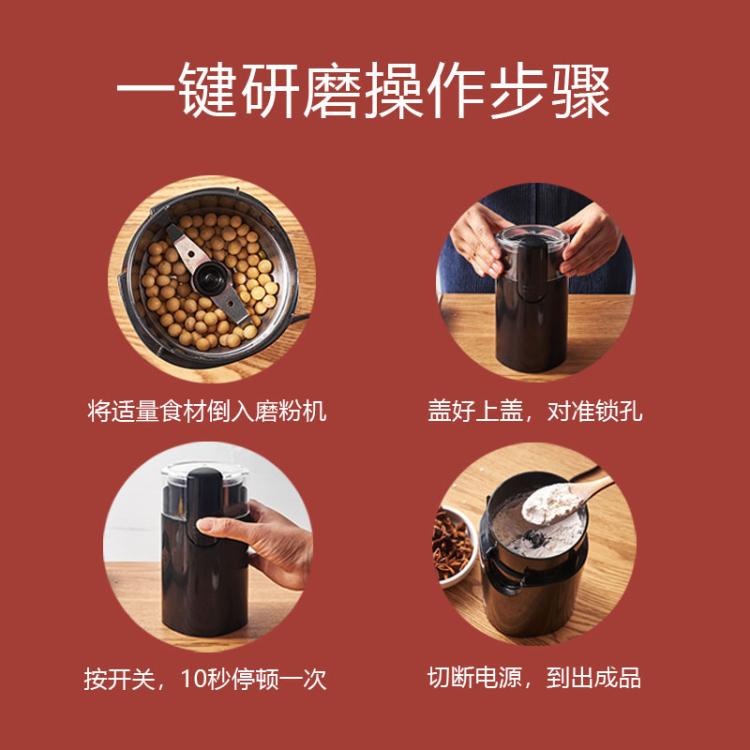 一键研磨操作步骤

将适量食材倒入磨粉机

盖好上盖，对准锁孔

按开关，10秒停顿一次

切断电源，到出成品