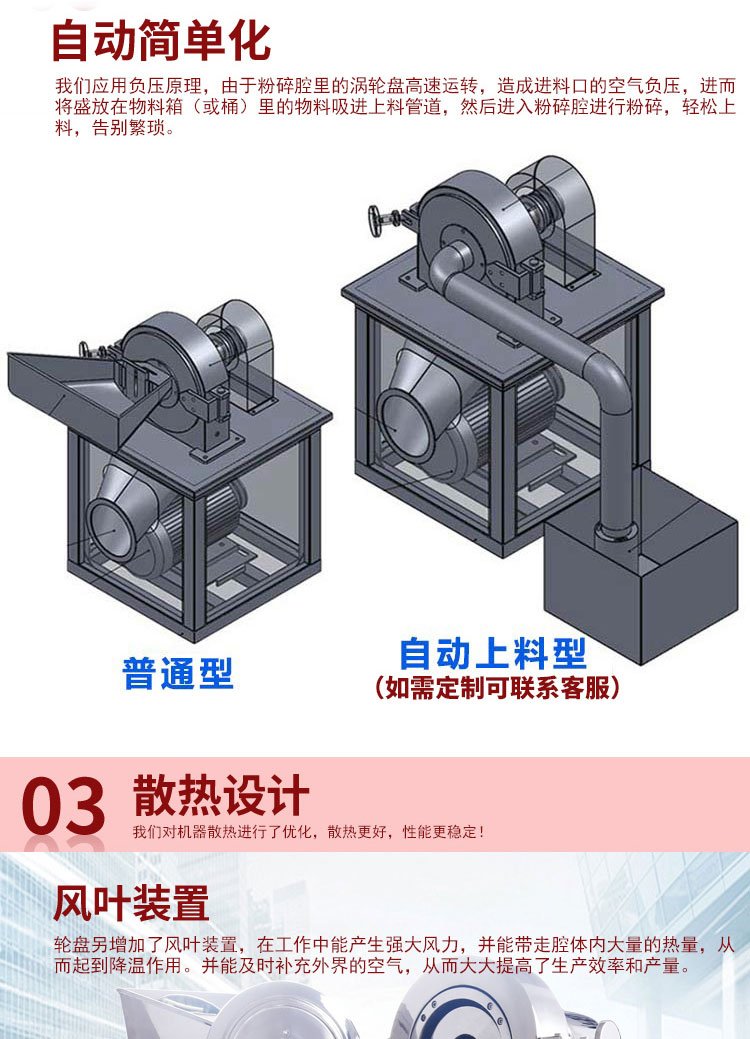 自动简单化

我们应用负压原理，由于粉碎腔里的涡轮盘高速运转，造成进料口的空气负压，进而将盛放在物料箱（或桶）里的物料吸进上料管道，然后进入粉碎腔进行粉碎，轻松上料，告别繁琐。

普通型

自动上料型
（如需定制可联系客服）

03 散热设计
我们对机器散热进行了优化，散热更好，性能更稳定！

风叶装置

轮盘另增加了风叶装置，在工作中能产生强大风力，并能带走腔体内大量的热量，从而起到降温作用。并能及时补充外界的空气，从而大大提高了生产效率和产量。