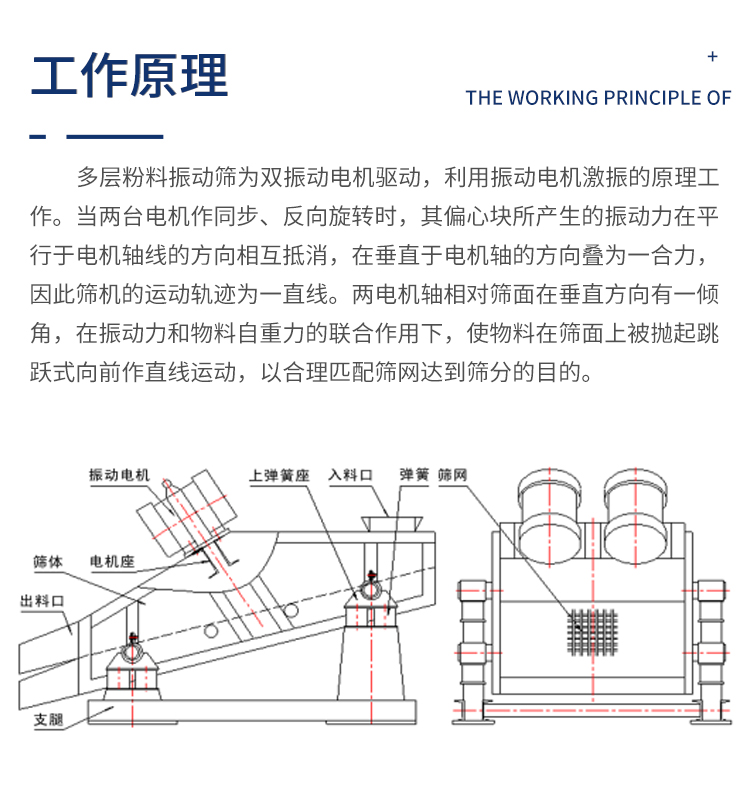 工作原理

+

THE WORKING PRINCIPLE OF

多层粉料振动筛为双振动电机驱动，利用振动电机激振的原理工作。当两台电机作同步、反向旋转时，其偏心块所产生的振动力在平行于电机轴线的方向相互抵消，在垂直于电机轴的方向叠为一合力，因此筛机的运动轨迹为一直线。两电机轴相对筛面在垂直方向有一倾角，在振动力和物料自重力的联合作用下，使物料在筛面上被抛起跳跃式向前作直线运动，以合理匹配筛网达到筛分的目的。

振动电机
上弹簧座
入料口
弹簧
筛网
筛体
电机座
出料口
支腿