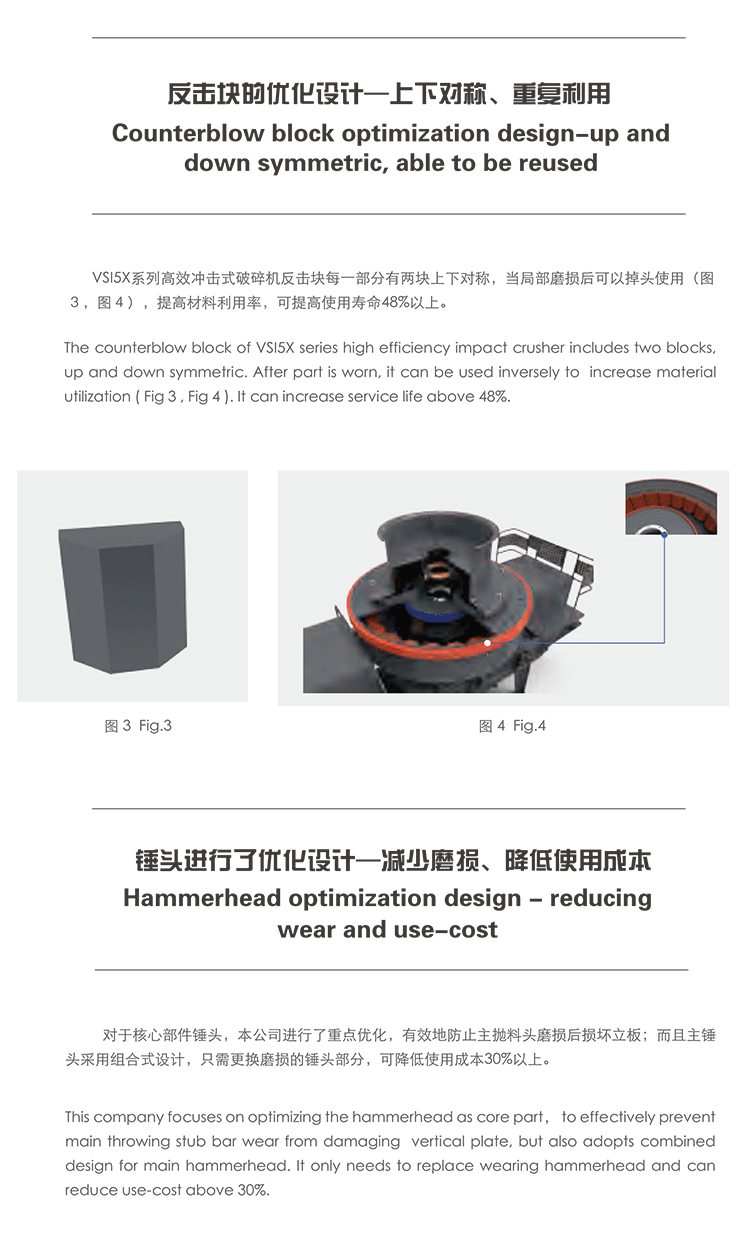 反击块的优化设计—上下对称、重复利用
Counterblow block optimization design-up and down symmetric, able to be reused

VSI5X系列高效冲击式破碎机反击块每一部分有两块上下对称，当局部磨损后可以掉头使用（图3，图4），提高材料利用率，可提高使用寿命48%以上。

The counterblow block of VSI5X series high efficiency impact crusher includes two blocks, up and down symmetric. After part is worn, it can be used inversely to increase material utilization ( Fig 3 , Fig 4 ). It can increase service life above 48%.

图 3 Fig.3

图 4 Fig.4

锤头进行了优化设计—减少磨损、降低使用成本
Hammerhead optimization design - reducing wear and use-cost

对于核心部件锤头，本公司进行了重点优化，有效地防止主抛料头磨损后损坏立板；而且主锤头采用组合式设计，只需更换磨损的锤头部分，可降低使用成本30%以上。

This company focuses on optimizing the hammerhead as core part， to effectively prevent main throwing stub bar wear from damaging vertical plate, but also adopts combined design for main hammerhead. It only needs to replace wearing hammerhead and can reduce use-cost above 30%.