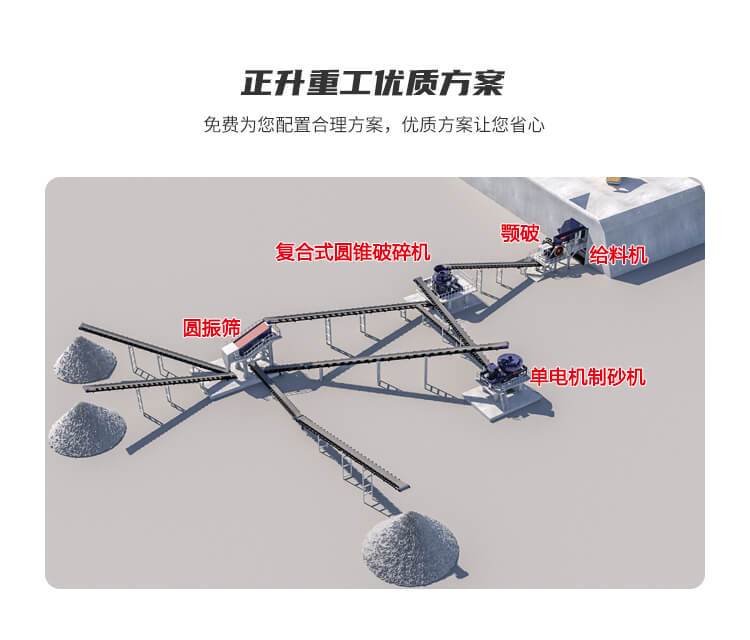 正升重工优质方案

免费为您配置合理方案，优质方案让您省心

颚破

复合式圆锥破碎机

给料机

圆振筛

单电机制砂机