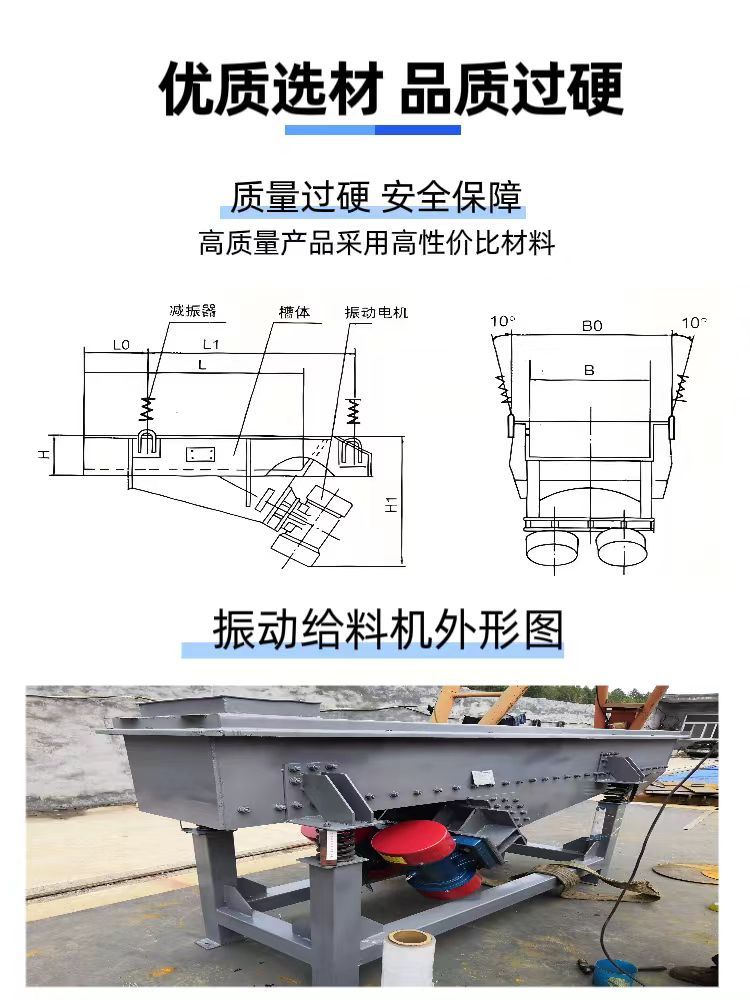 优质选材 品质过硬

质量过硬 安全保障
高质量产品采用高性价比材料

减振器
槽体
振动电机
L0
L1
L
H
H1

10°
B0
10°
B

振动给料机外形图