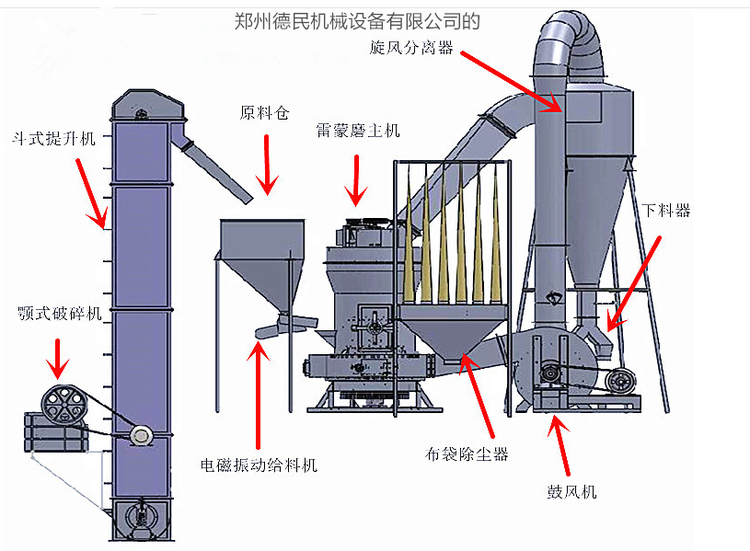 郑州德民机械设备有限公司的

旋风分离器

原料仓

雷蒙磨主机

斗式提升机

下料器

颚式破碎机

电磁振动给料机

布袋除尘器

鼓风机