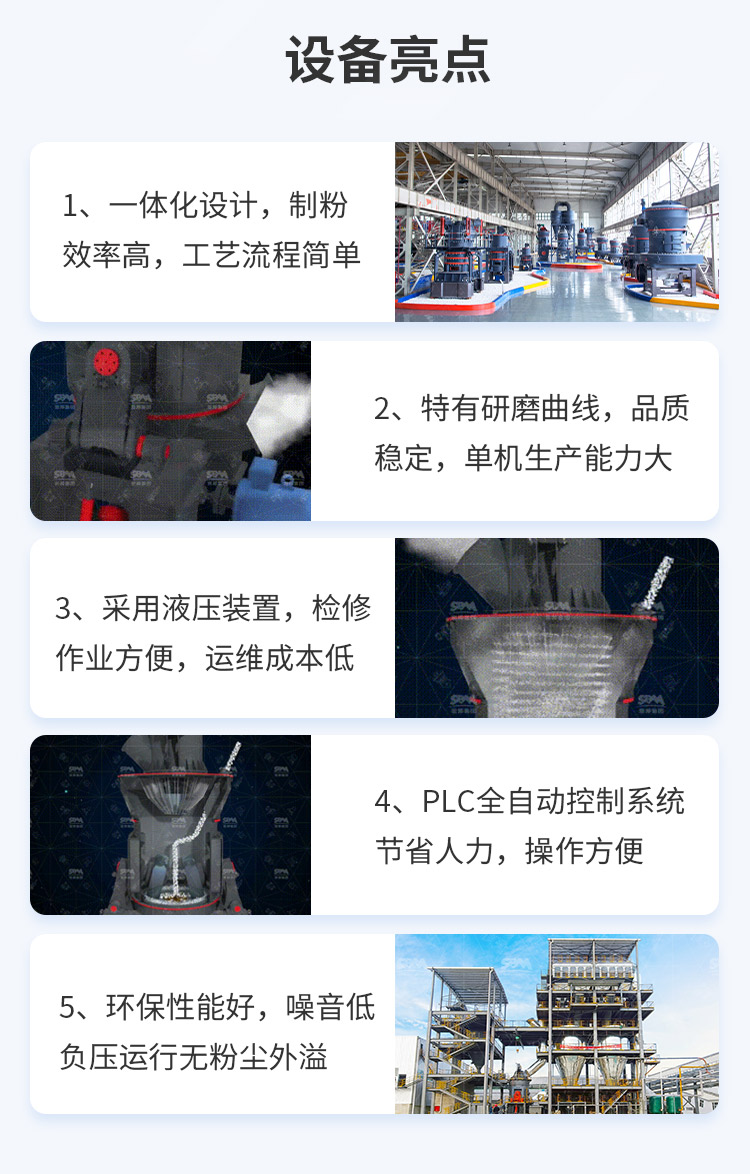 设备亮点

1、一体化设计，制粉效率高，工艺流程简单

2、特有研磨曲线，品质稳定，单机生产能力大

3、采用液压装置，检修作业方便，运维成本低

4、PLC全自动控制系统节省人力，操作方便

5、环保性能好，噪音低负压运行无粉尘外溢