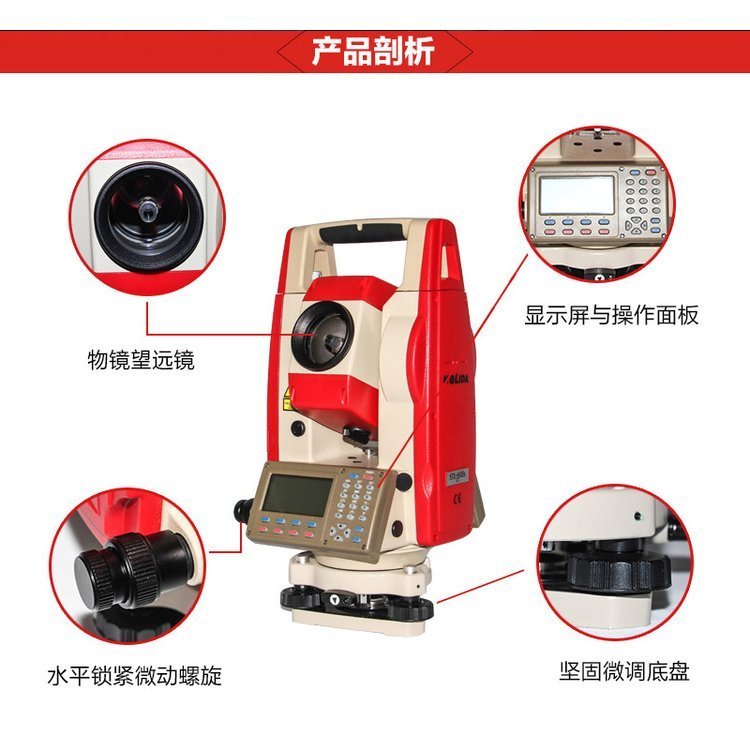 产品剖析

物镜望远镜

显示屏与操作面板

KOLIDA

CE

水平锁紧微动螺旋

坚固微调底盘