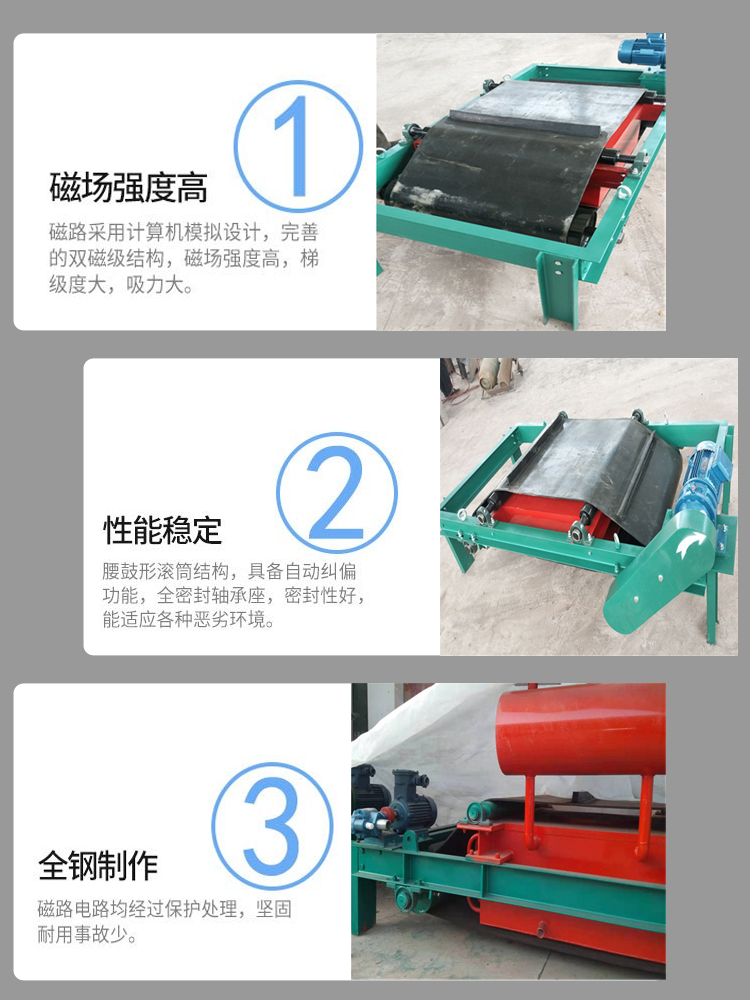 1

磁场强度高

磁路采用计算机模拟设计，完善的双磁级结构，磁场强度高，梯级度大，吸力大。

2

性能稳定

腰鼓形滚筒结构，具备自动纠偏功能，全密封轴承座，密封性好，能适应各种恶劣环境。

3

全钢制作

磁路电路均经过保护处理，坚固耐用事故少。