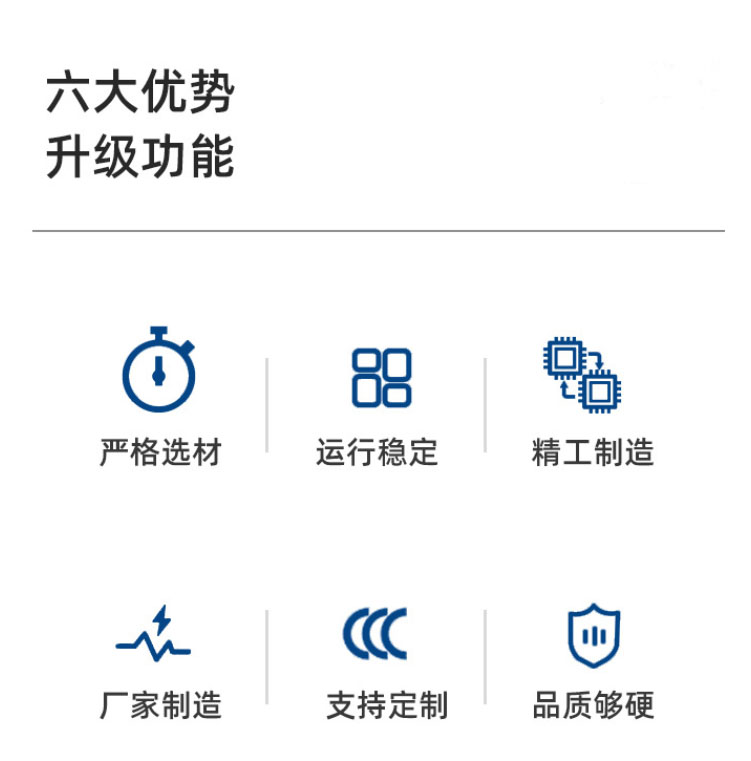 六大优势
升级功能

严格选材

运行稳定

精工制造

厂家制造

支持定制

品质够硬