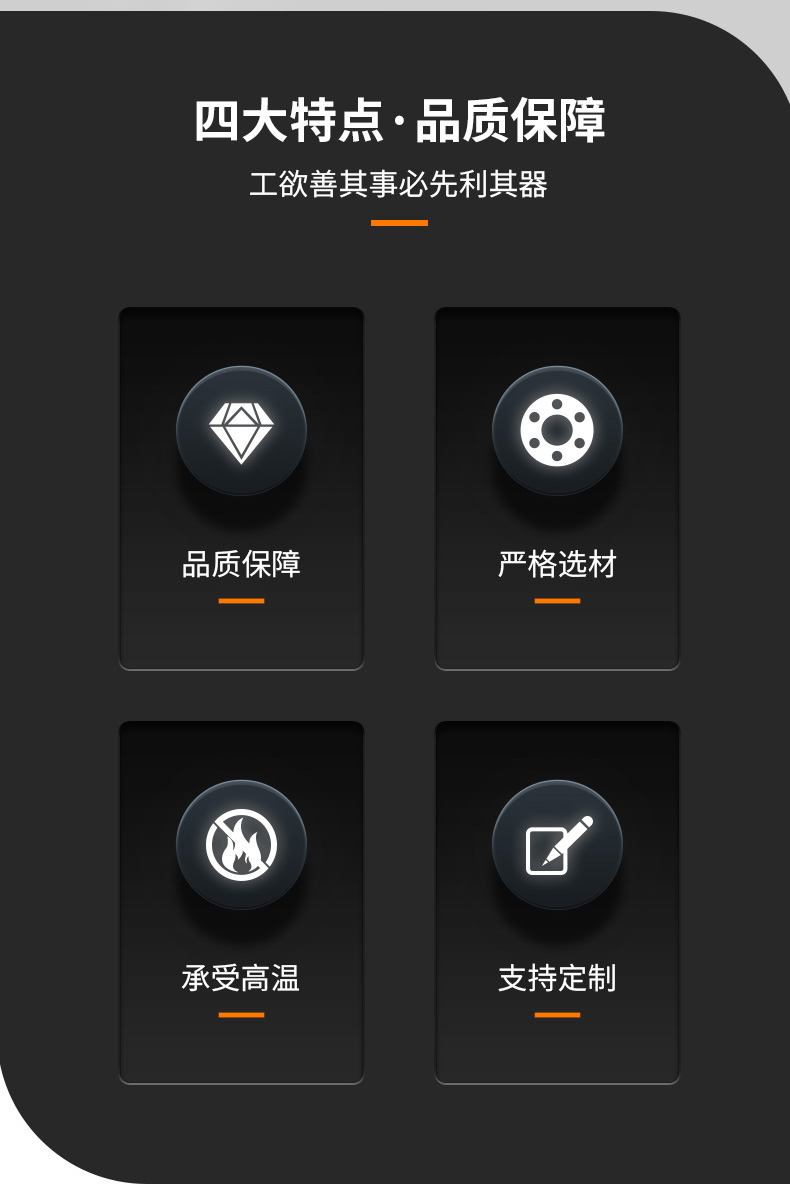 四大特点·品质保障

工欲善其事必先利其器

品质保障

严格选材

承受高温

支持定制