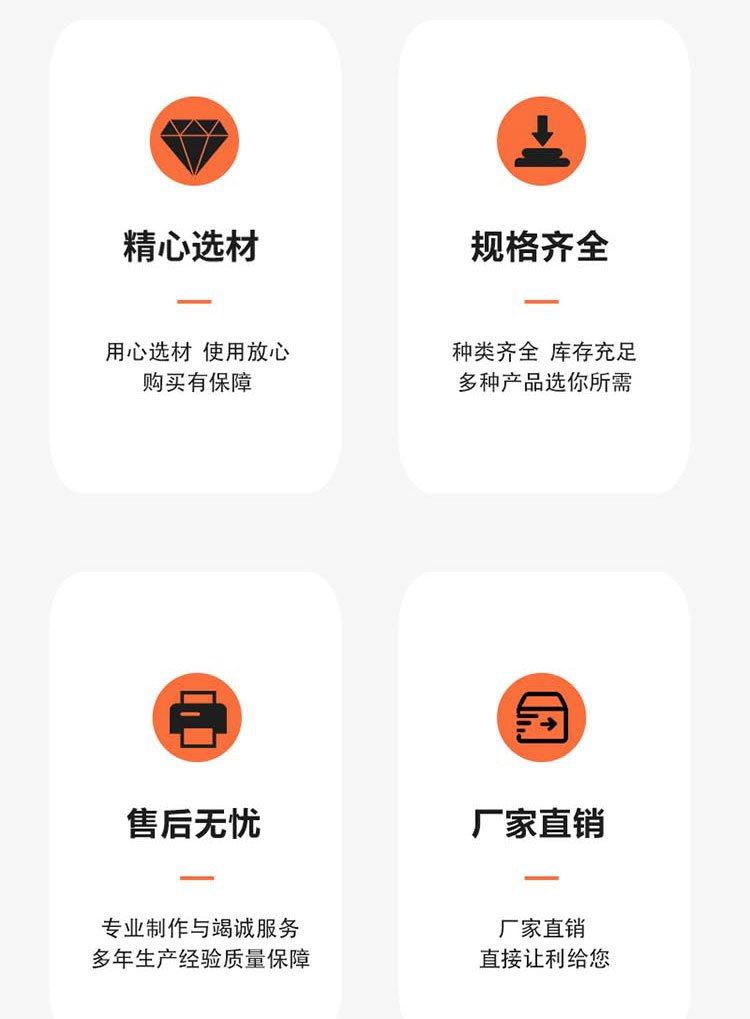 精心选材

用心选材 使用放心
购买有保障

规格齐全

种类齐全 库存充足
多种产品选你所需

售后无忧

专业制作与竭诚服务
多年生产经验质量保障

厂家直销

厂家直销
直接让利给您