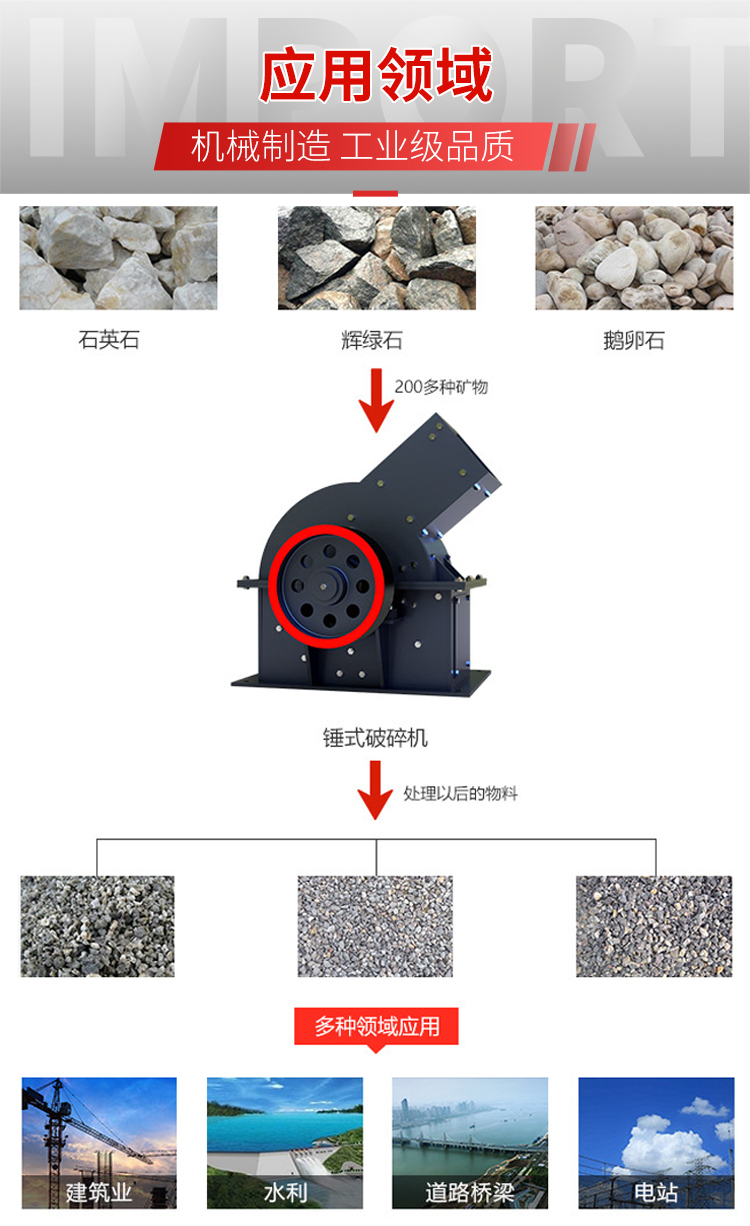 IMPORT

应用领域

机械制造 工业级品质

石英石

辉绿石

鹅卵石

200多种矿物

锤式破碎机

处理以后的物料

多种领域应用

建筑业

水利

道路桥梁

电站