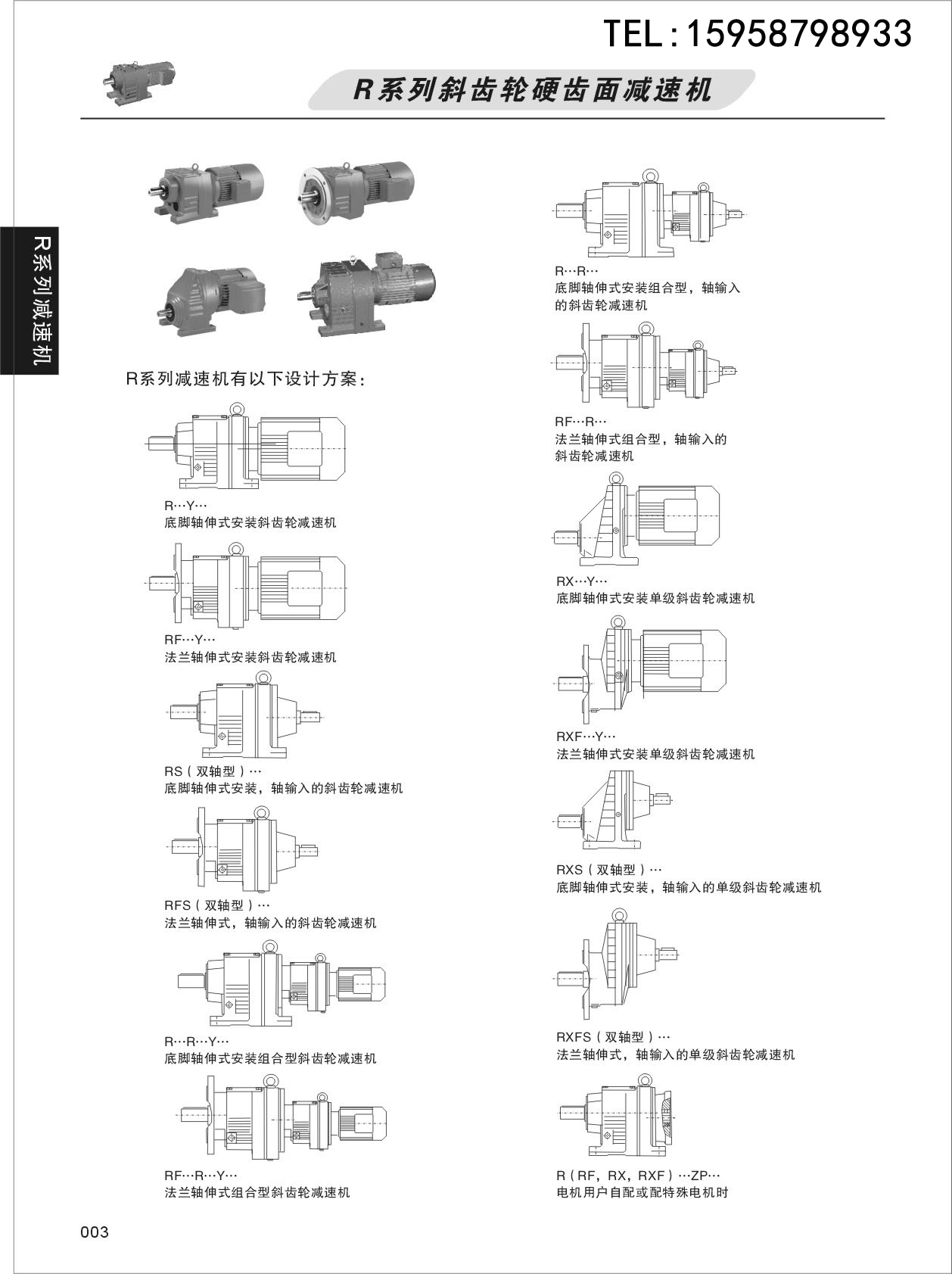 TEL:15958798933

R系列斜齿轮硬齿面减速机

R系列减速机

R系列减速机有以下设计方案：

R…Y…
底脚轴伸式安装斜齿轮减速机

RF…Y…
法兰轴伸式安装斜齿轮减速机

RS（双轴型）…
底脚轴伸式安装，轴输入的斜齿轮减速机

RFS（双轴型）…
法兰轴伸式，轴输入的斜齿轮减速机

R…R…Y…
底脚轴伸式安装组合型斜齿轮减速机

RF…R…Y…
法兰轴伸式组合型斜齿轮减速机

R…R…
底脚轴伸式安装组合型，轴输入的斜齿轮减速机

RF…R…
法兰轴伸式组合型，轴输入的斜齿轮减速机

RX…Y…
底脚轴伸式安装单级斜齿轮减速机

RXF…Y…
法兰轴伸式安装单级斜齿轮减速机

RXS（双轴型）…
底脚轴伸式安装，轴输入的单级斜齿轮减速机

RXFS（双轴型）…
法兰轴伸式，轴输入的单级斜齿轮减速机

R（RF，RX，RXF）…ZP…
电机用户自配或配特殊电机时

003