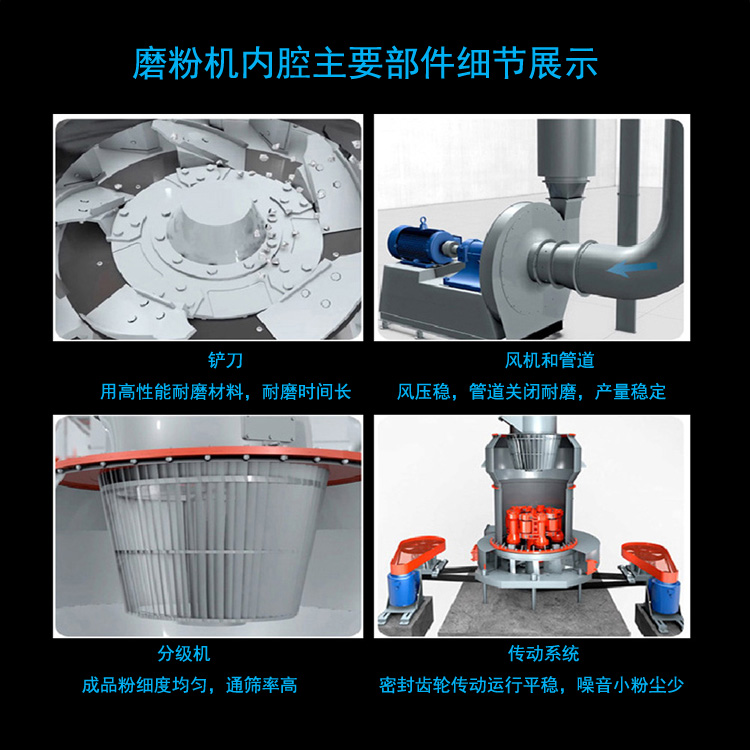 磨粉机内腔主要部件细节展示

铲刀

用高性能耐磨材料，耐磨时间长

风机和管道

风压稳，管道关闭耐磨，产量稳定

分级机

成品粉细度均匀，通筛率高

传动系统

密封齿轮传动运行平稳，噪音小粉尘少