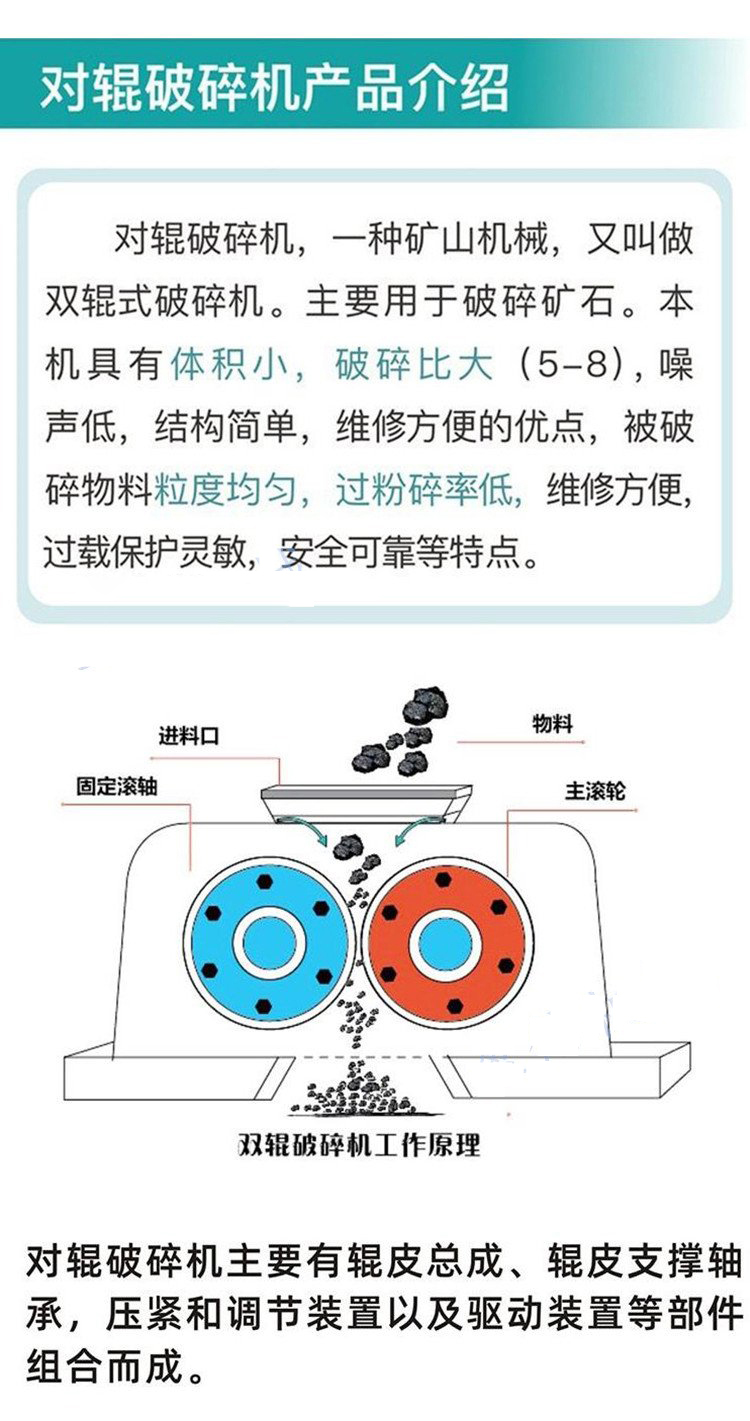 对辊破碎机产品介绍

对辊破碎机，一种矿山机械，又叫做双辊式破碎机。主要用于破碎矿石。本机具有体积小，破碎比大（5-8），噪声低，结构简单，维修方便的优点，被破碎物料粒度均匀，过粉碎率低，维修方便，过载保护灵敏，安全可靠等特点。

进料口
物料
固定滚轴
主滚轮
双辊破碎机工作原理

对辊破碎机主要有辊皮总成、辊皮支撑轴承，压紧和调节装置以及驱动装置等部件组合而成。