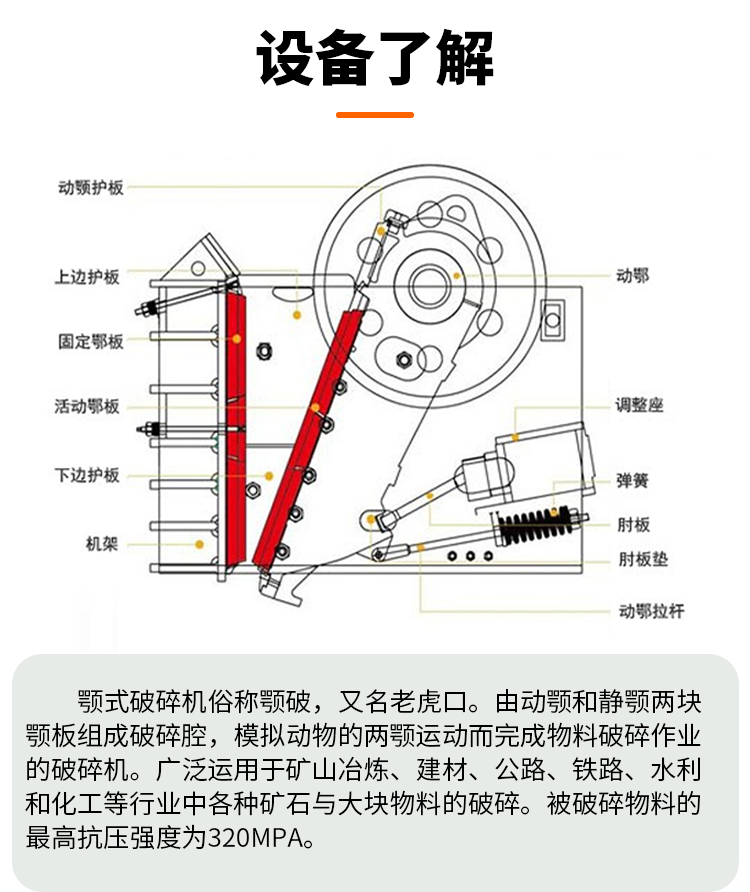 设备了解

动颚护板
上边护板
固定鄂板
活动鄂板
下边护板
机架
动鄂
调整座
弹簧
肘板
肘板垫
动鄂拉杆

颚式破碎机俗称颚破，又名老虎口。由动颚和静颚两块颚板组成破碎腔，模拟动物的两颚运动而完成物料破碎作业的破碎机。广泛运用于矿山冶炼、建材、公路、铁路、水利和化工等行业中各种矿石与大块物料的破碎。被破碎物料的最高抗压强度为320MPA。