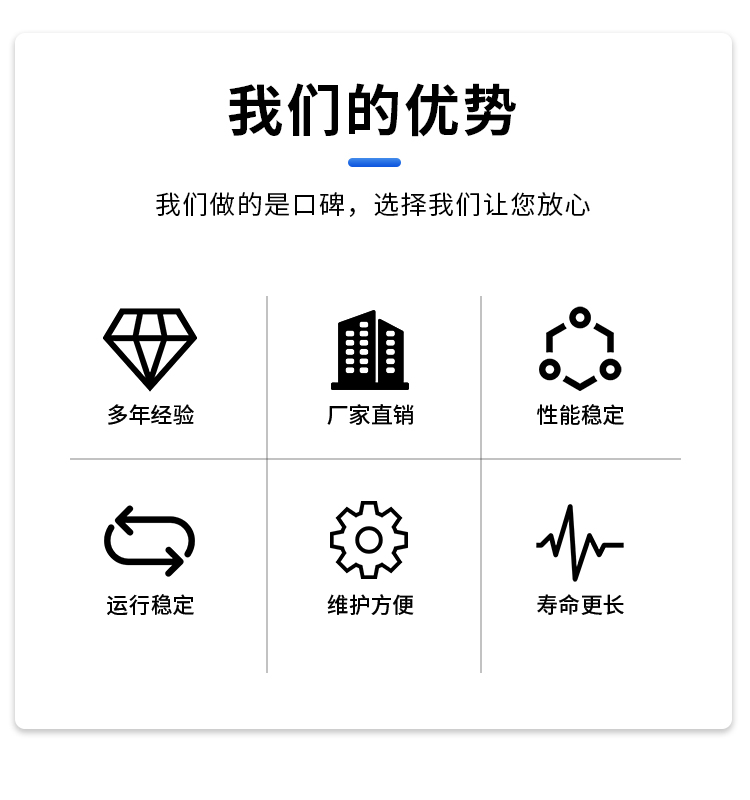 我们的优势

我们做的是口碑，选择我们让您放心

多年经验

厂家直销

性能稳定

运行稳定

维护方便

寿命更长