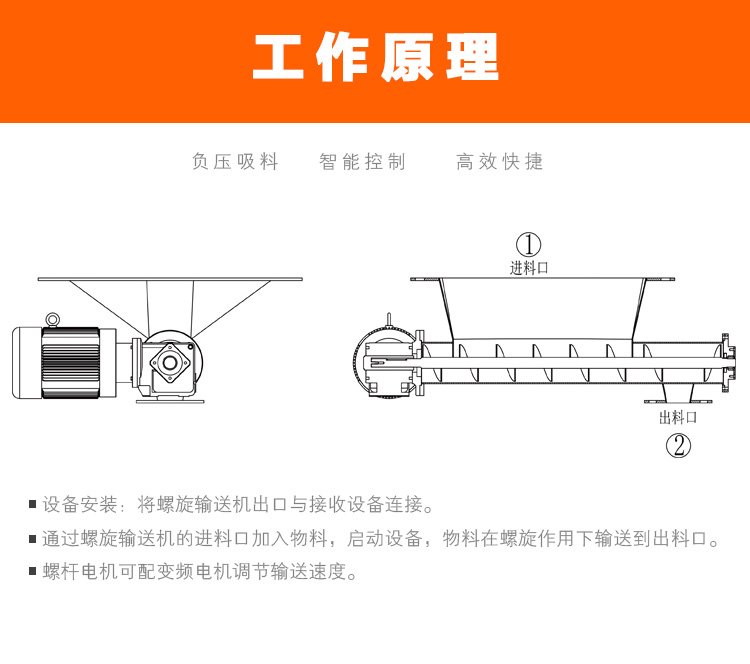 工作原理

负压吸料　智能控制　高效快捷

①
进料口

出料口
②

■ 设备安装：将螺旋输送机出口与接收设备连接。

■ 通过螺旋输送机的进料口加入物料，启动设备，物料在螺旋作用下输送到出料口。

■ 螺杆电机可配变频电机调节输送速度。