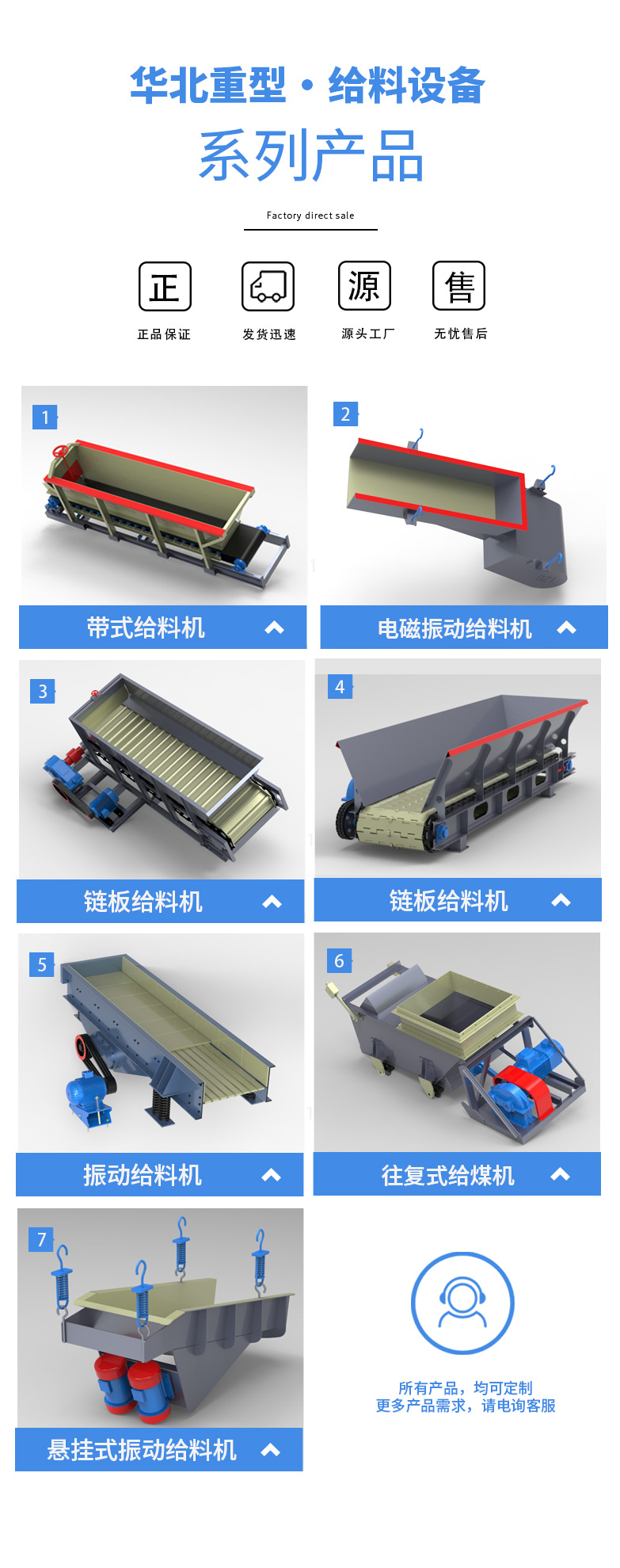 华北重型·给料设备
系列产品

Factory direct sale

正
正品保证

发货迅速

源
源头工厂

售
无忧售后

1
带式给料机

2
电磁振动给料机

3
链板给料机

4
链板给料机

5
振动给料机

6
往复式给煤机

7
悬挂式振动给料机

所有产品，均可定制
更多产品需求，请电询客服