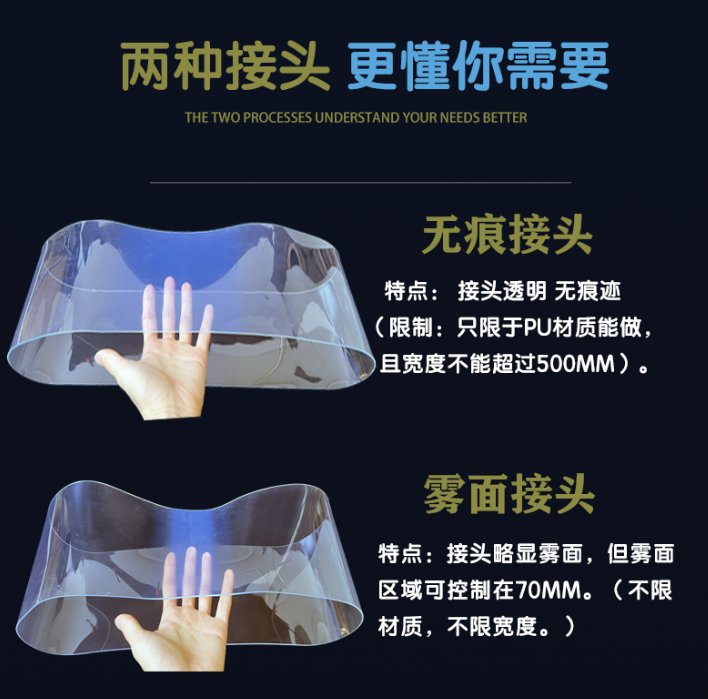 两种接头 更懂你需要

THE TWO PROCESSES UNDERSTAND YOUR NEEDS BETTER

无痕接头

特点： 接头透明 无痕迹
（限制：只限于PU材质能做，且宽度不能超过500MM）。

雾面接头

特点：接头略显雾面，但雾面区域可控制在70MM。（不限材质，不限宽度。）