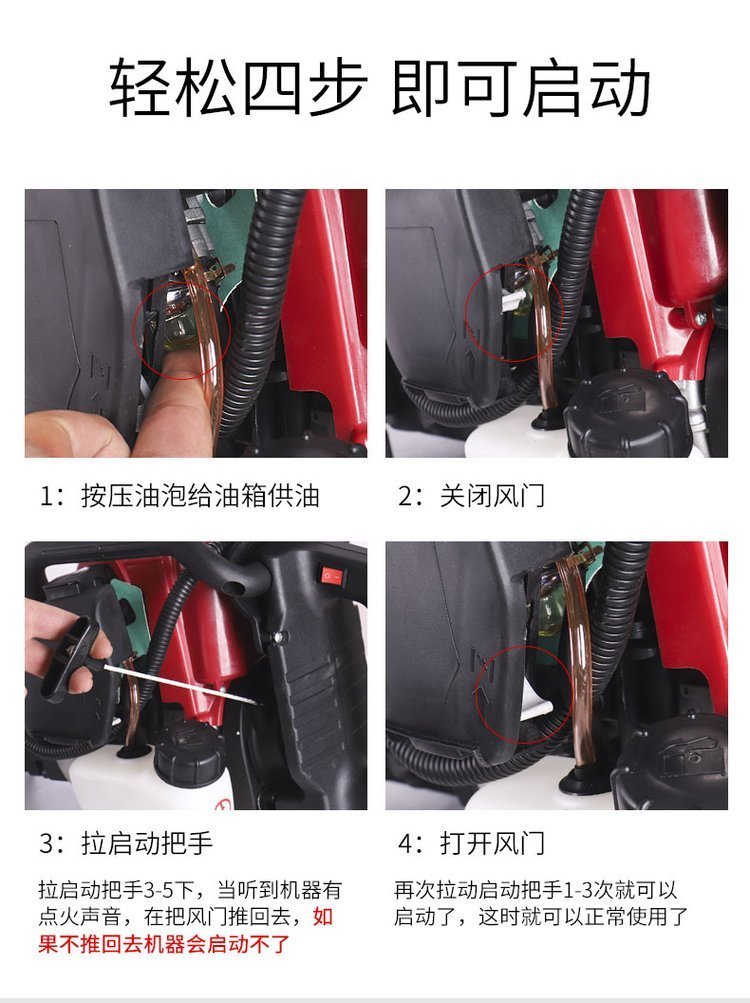 轻松四步 即可启动

1：按压油泡给油箱供油

2：关闭风门

3：拉启动把手

拉启动把手3-5下，当听到机器有点火声音，在把风门推回去，如果不推回去机器会启动不了

4：打开风门

再次拉动启动把手1-3次就可以启动了，这时就可以正常使用了