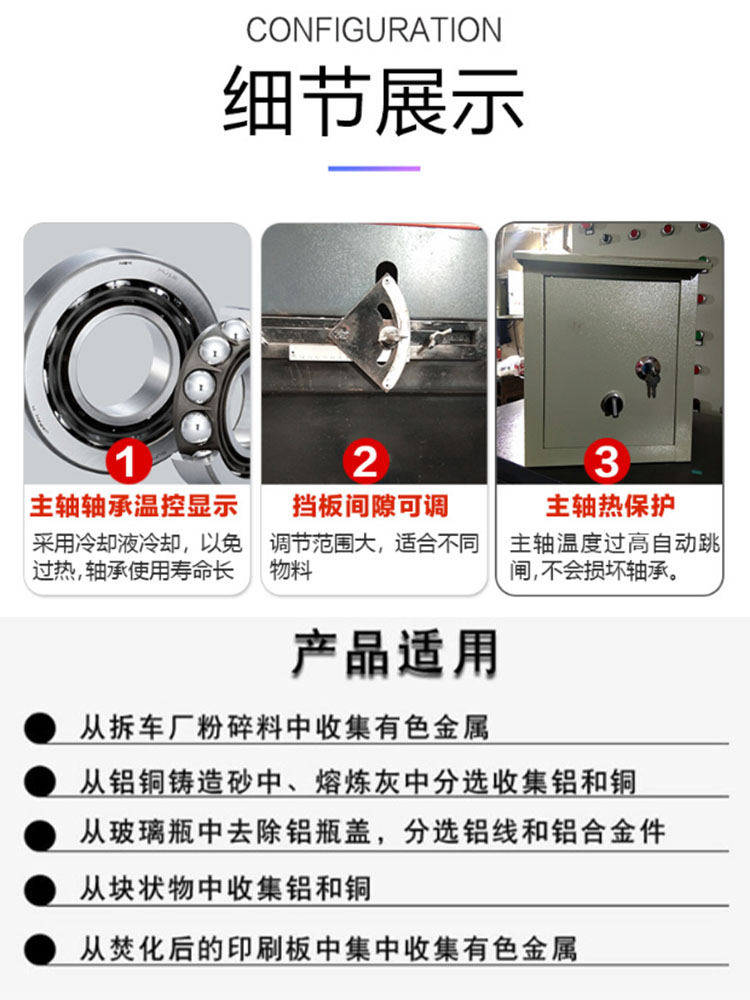 CONFIGURATION

细节展示

1

主轴轴承温控显示

采用冷却液冷却，以免过热，轴承使用寿命长

2

挡板间隙可调

调节范围大，适合不同物料

3

主轴热保护

主轴温度过高自动跳闸，不会损坏轴承。

产品适用

从拆车厂粉碎料中收集有色金属

从铝铜铸造砂中、熔炼灰中分选收集铝和铜

从玻璃瓶中去除铝瓶盖，分选铝线和铝合金件

从块状物中收集铝和铜

从焚化后的印刷板中集中收集有色金属