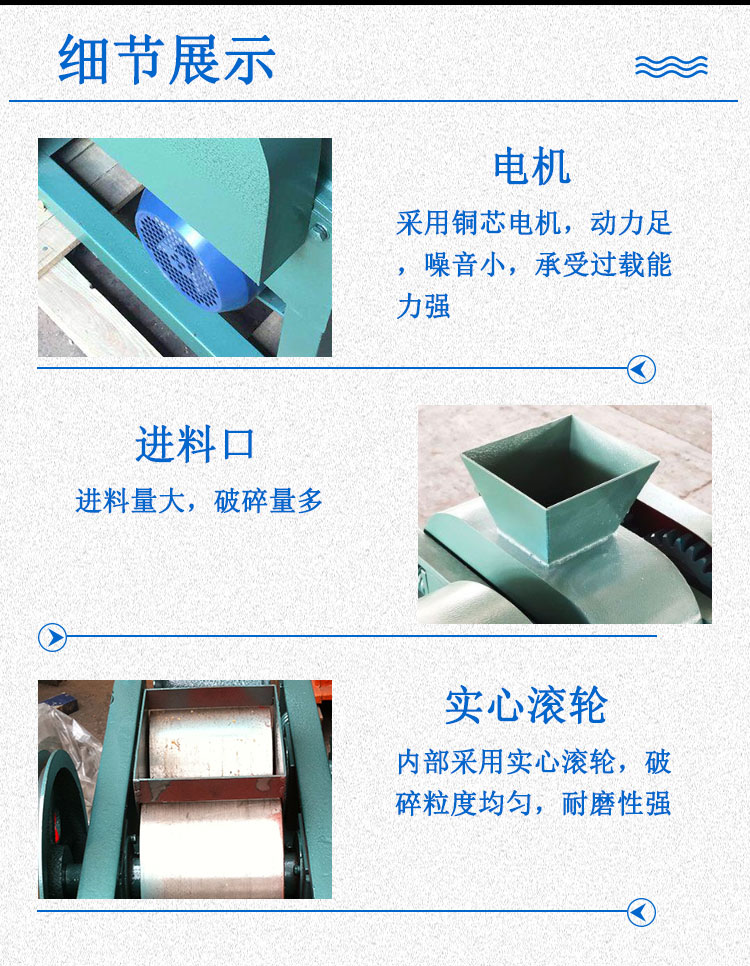 细节展示

电机
采用铜芯电机，动力足，噪音小，承受过载能力强

进料口
进料量大，破碎量多

实心滚轮
内部采用实心滚轮，破碎粒度均匀，耐磨性强