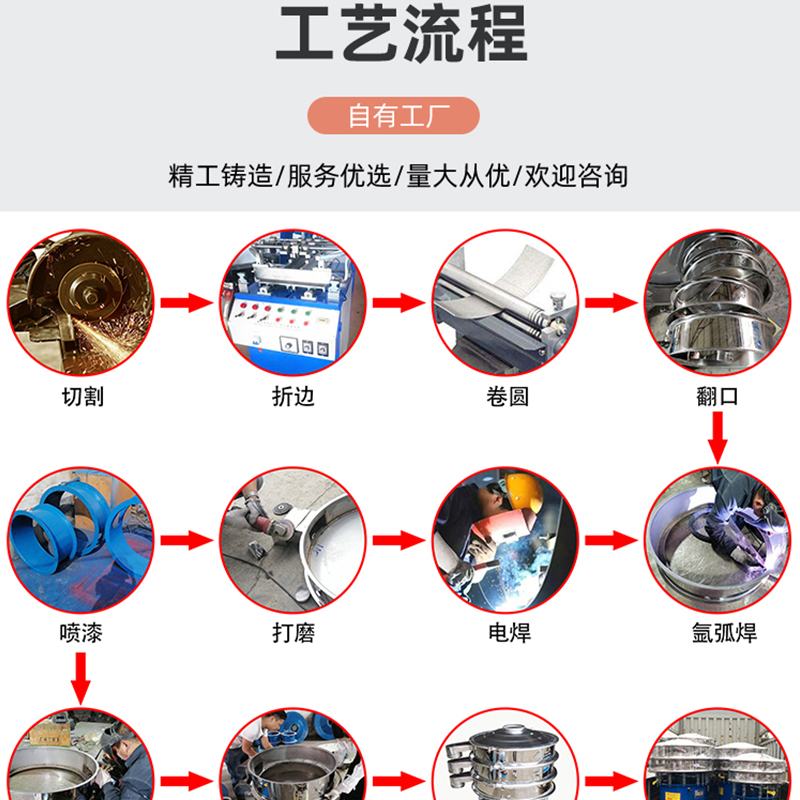 工艺流程

自有工厂

精工铸造/服务优选/量大从优/欢迎咨询

切割

折边

卷圆

翻口

喷漆

打磨

电焊

氩弧焊