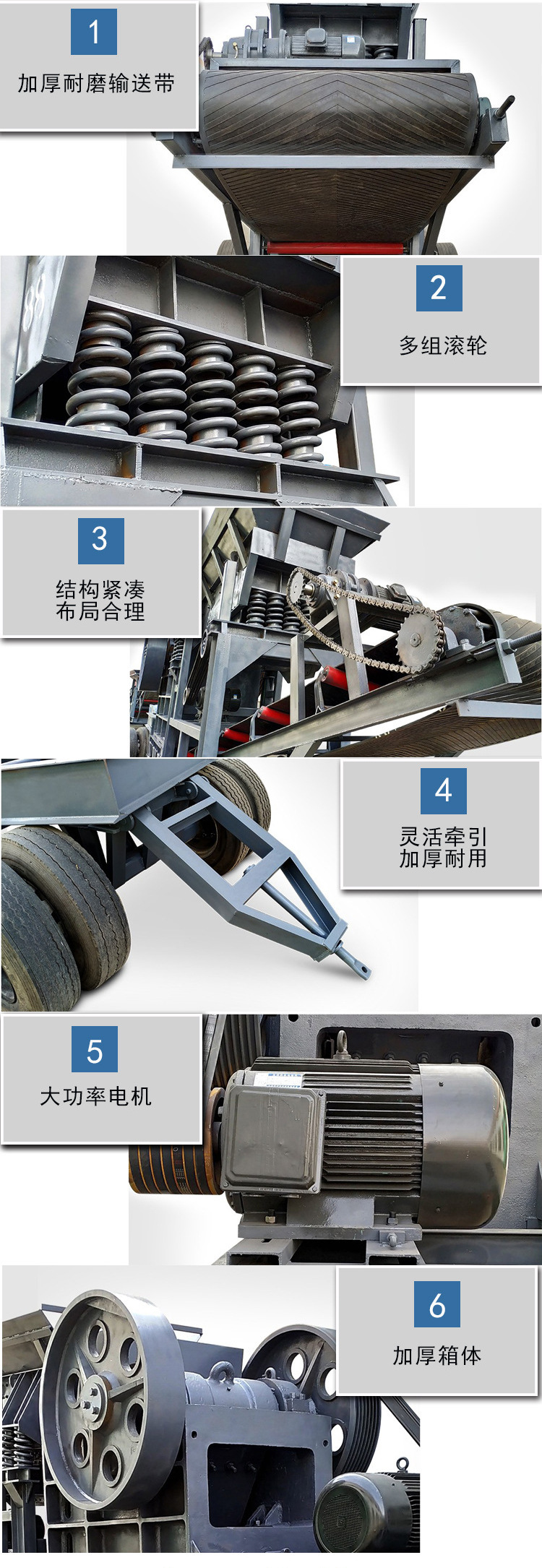 1
加厚耐磨输送带

2
多组滚轮

3
结构紧凑
布局合理

4
灵活牵引
加厚耐用

5
大功率电机

6
加厚箱体