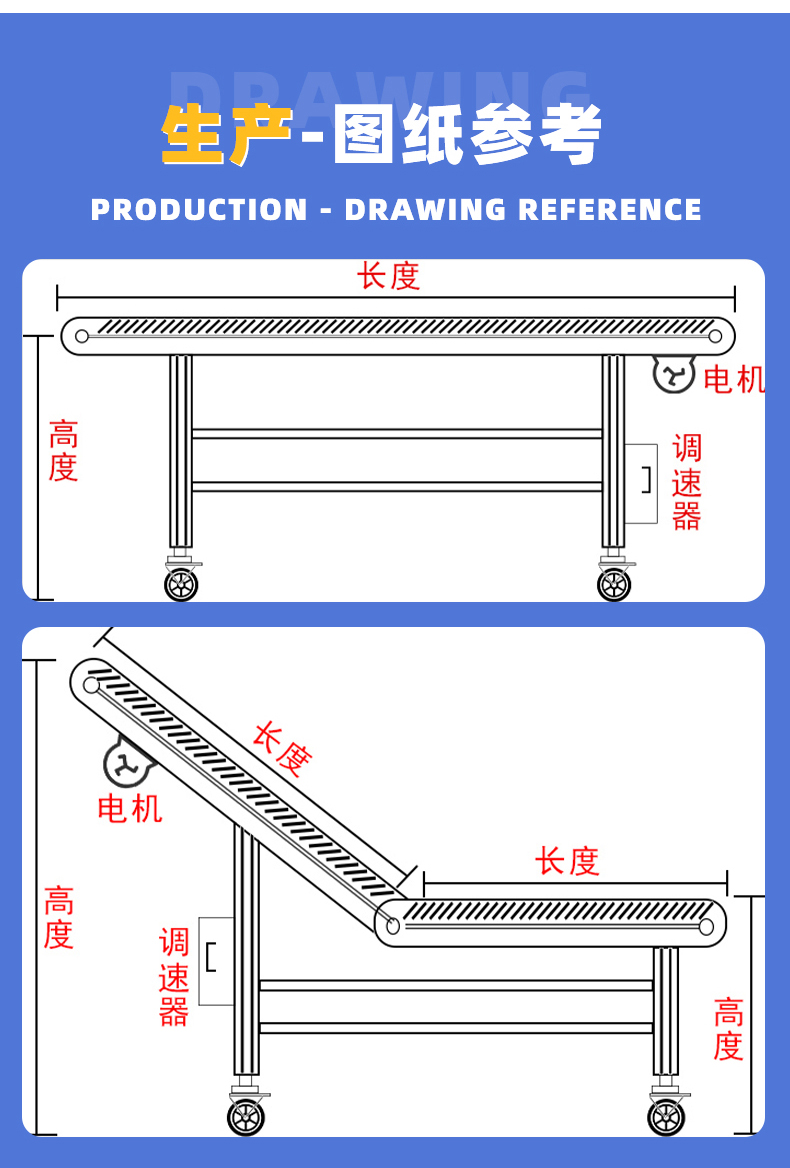 DRAWING
生产-图纸参考
PRODUCTION - DRAWING REFERENCE

长度
高度
电机
调速器

长度
电机
高度
调速器
长度
高度