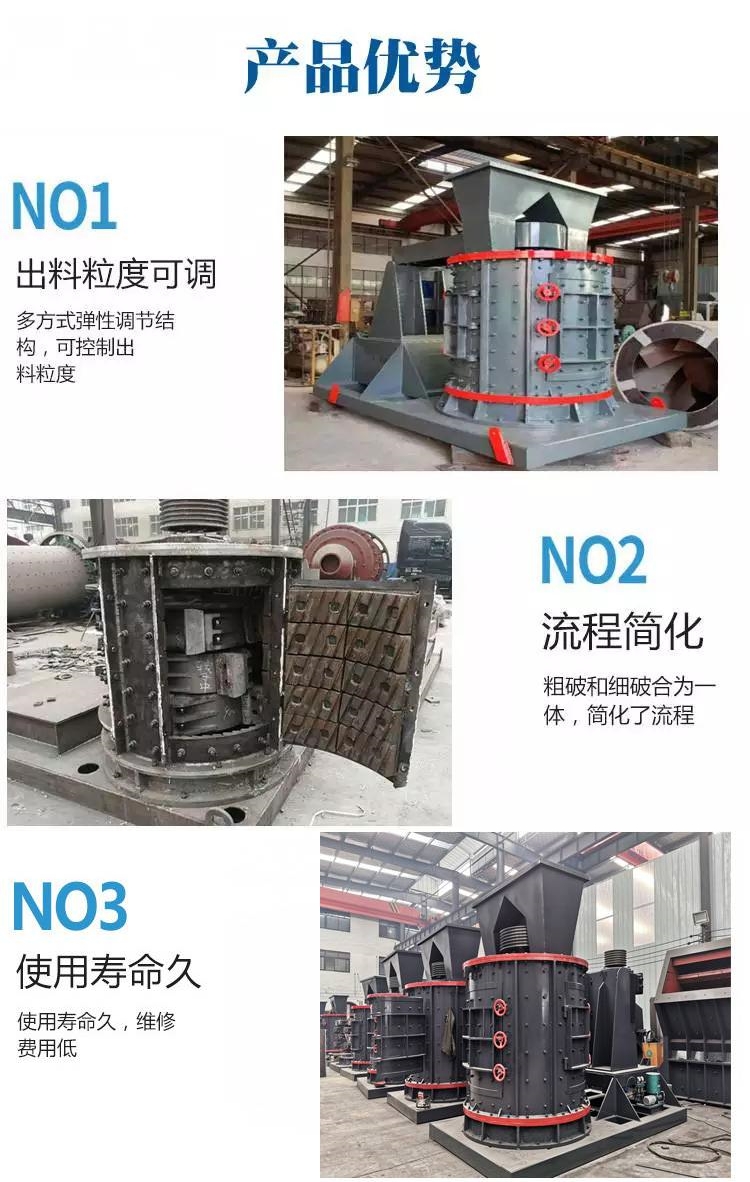 产品优势

NO1
出料粒度可调
多方式弹性调节结构，可控制出料粒度

NO2
流程简化
粗破和细破合为一体，简化了流程

NO3
使用寿命久
使用寿命久，维修费用低