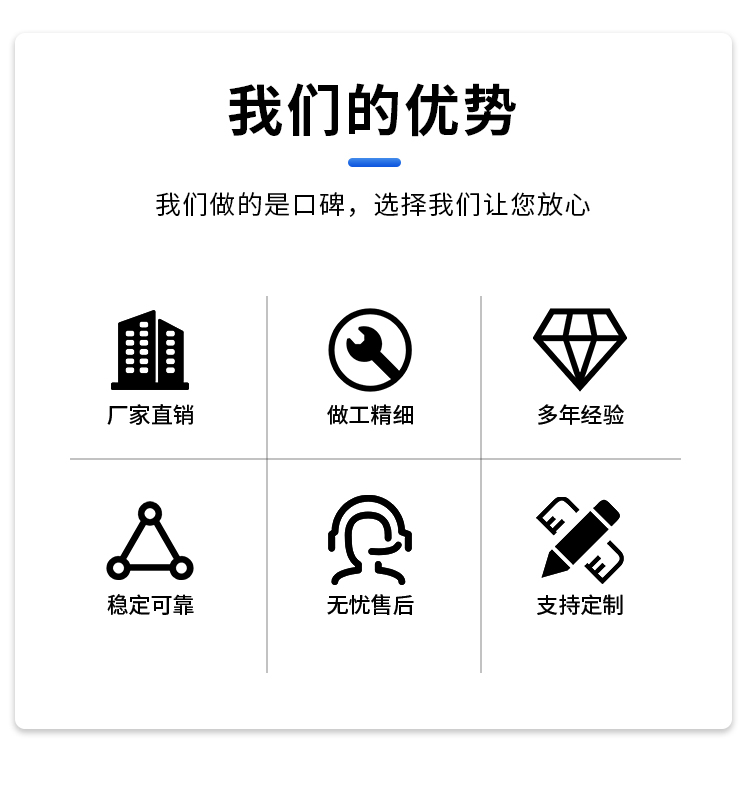 我们的优势

我们做的是口碑，选择我们让您放心

厂家直销

做工精细

多年经验

稳定可靠

无忧售后

支持定制