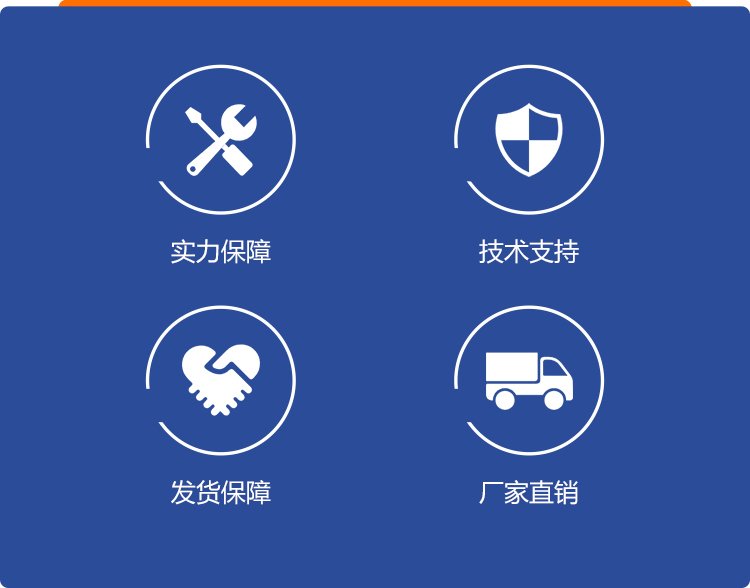 实力保障

技术支持

发货保障

厂家直销