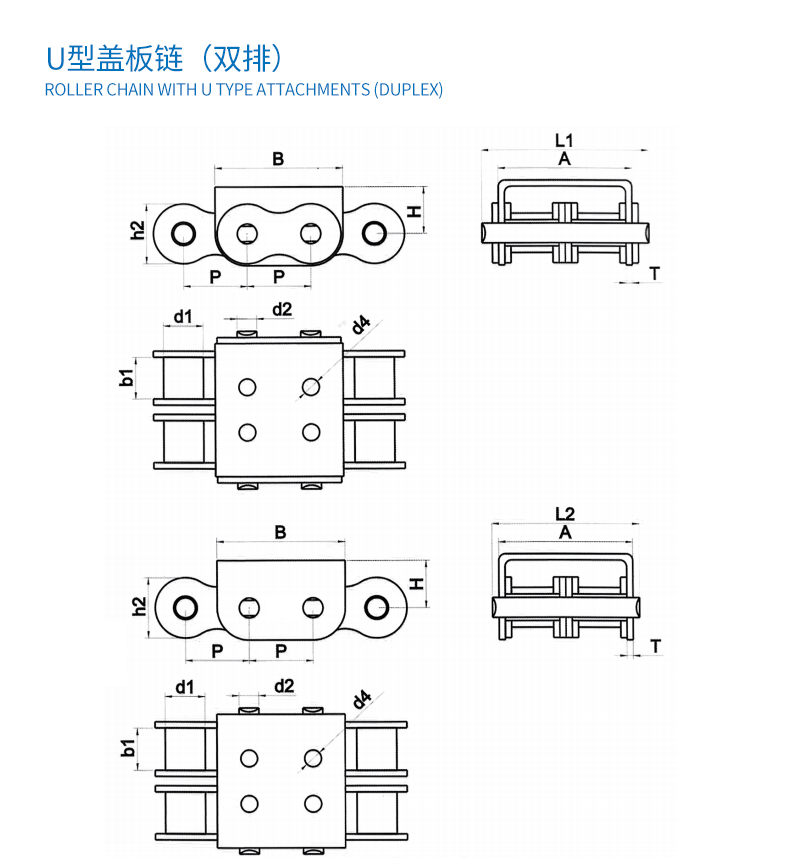 U型盖板链（双排）
ROLLER CHAIN WITH U TYPE ATTACHMENTS (DUPLEX)

B
h2
H
P
P
L1
A
T
d1
d2
d4
b1

B
h2
H
P
P
L2
A
T
d1
d2
d4
b1