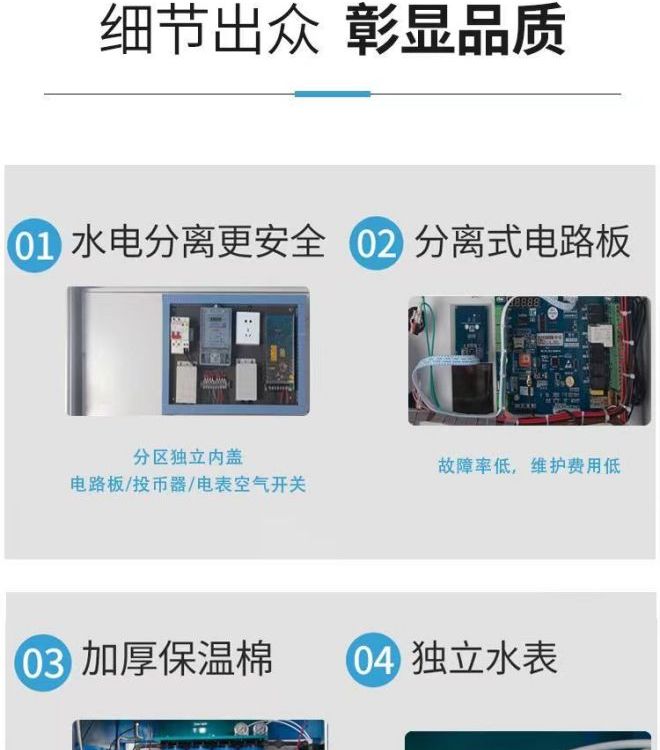 细节出众 彰显品质

01 水电分离更安全

分区独立内盖
电路板/投币器/电表空气开关

02 分离式电路板

故障率低，维护费用低

03 加厚保温棉

04 独立水表