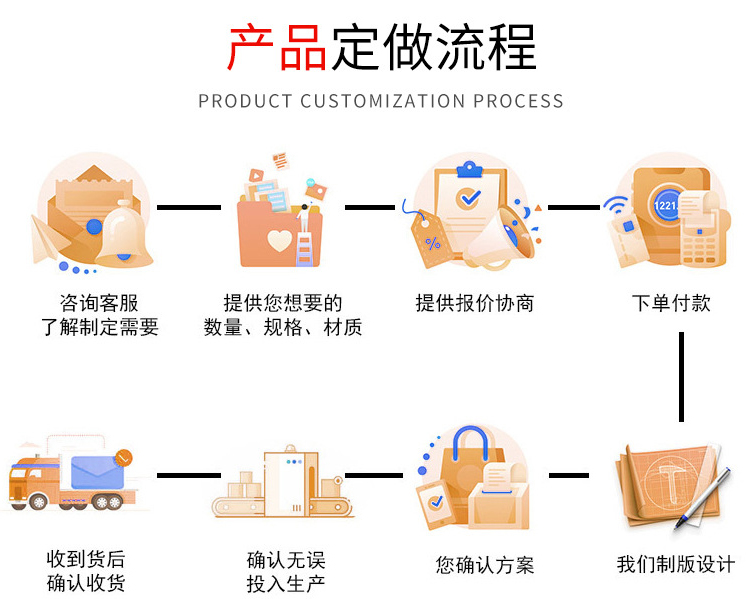 产品定做流程

PRODUCT CUSTOMIZATION PROCESS

咨询客服
了解制定需要

提供您想要的
数量、规格、材质

提供报价协商

1221

下单付款

我们制版设计

您确认方案

确认无误
投入生产

收到货后
确认收货