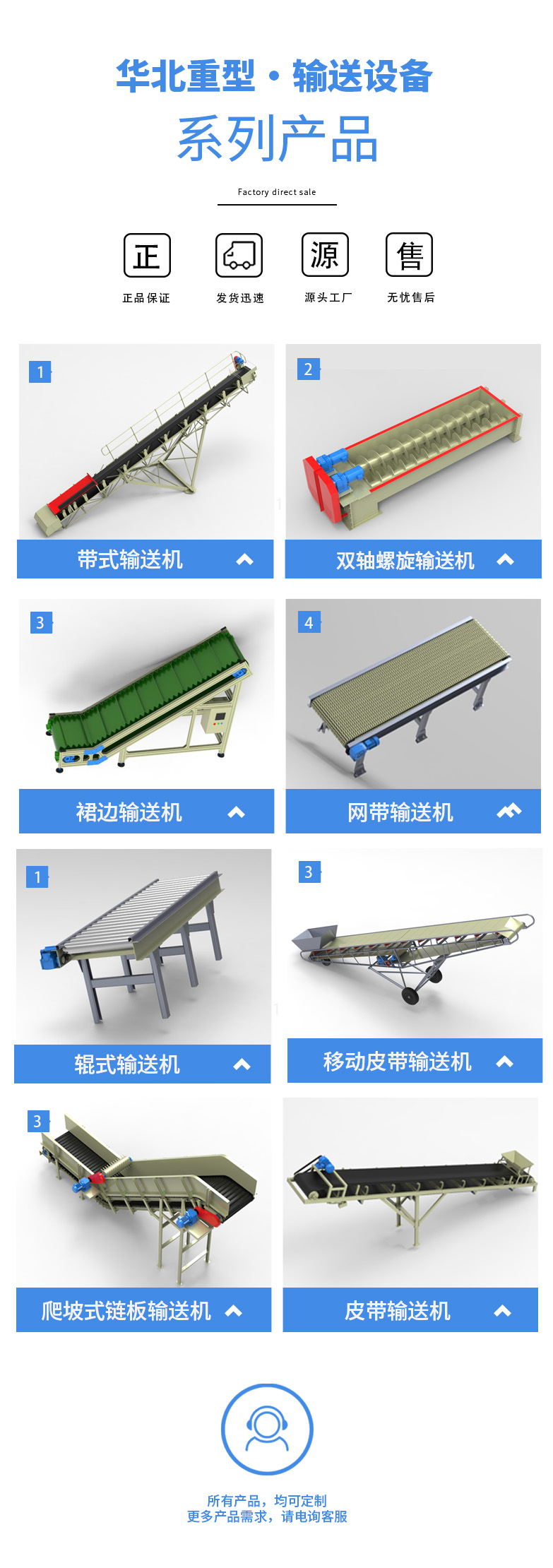 华北重型·输送设备
系列产品

Factory direct sale

正
正品保证

发货迅速

源
源头工厂

售
无忧售后

1
带式输送机

2
双轴螺旋输送机

3
裙边输送机

4
网带输送机

1
辊式输送机

3
移动皮带输送机

3
爬坡式链板输送机

皮带输送机

所有产品，均可定制
更多产品需求，请电询客服