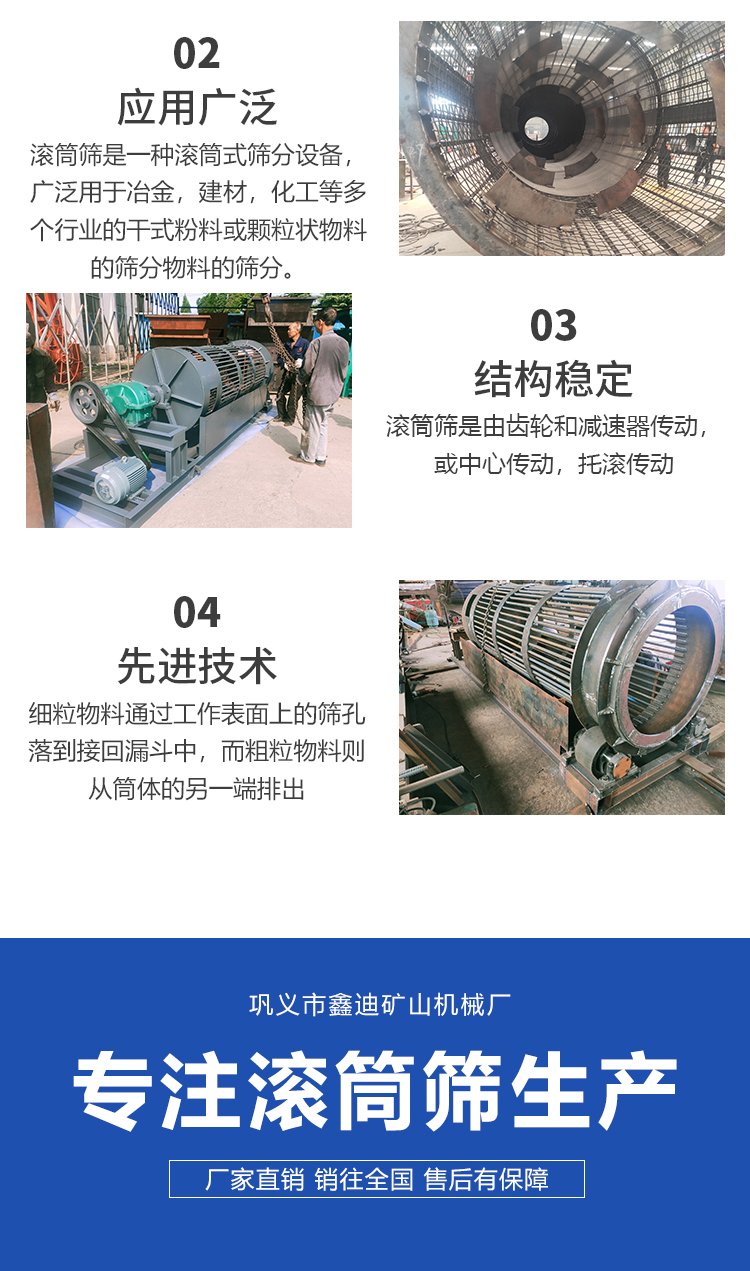 02
应用广泛
滚筒筛是一种滚筒式筛分设备，广泛用于冶金，建材，化工等多个行业的干式粉料或颗粒状物料的筛分物料的筛分。

03
结构稳定
滚筒筛是由齿轮和减速器传动，或中心传动，托滚传动

04
先进技术
细粒物料通过工作表面上的筛孔落到接回漏斗中，而粗粒物料则从筒体的另一端排出

巩义市鑫迪矿山机械厂
专注滚筒筛生产
厂家直销 销往全国 售后有保障