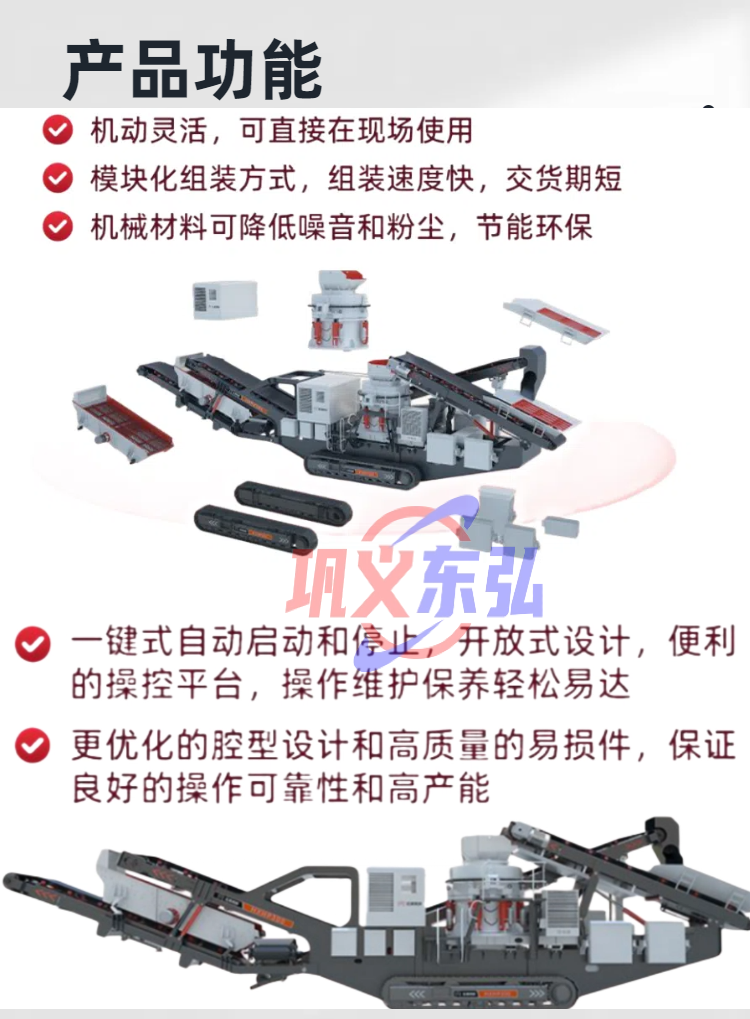 产品功能

机动灵活，可直接在现场使用

模块化组装方式，组装速度快，交货期短

机械材料可降低噪音和粉尘，节能环保

巩义东弘

一键式自动启动和停止，开放式设计，便利的操控平台，操作维护保养轻松易达

更优化的腔型设计和高质量的易损件，保证良好的操作可靠性和高产能