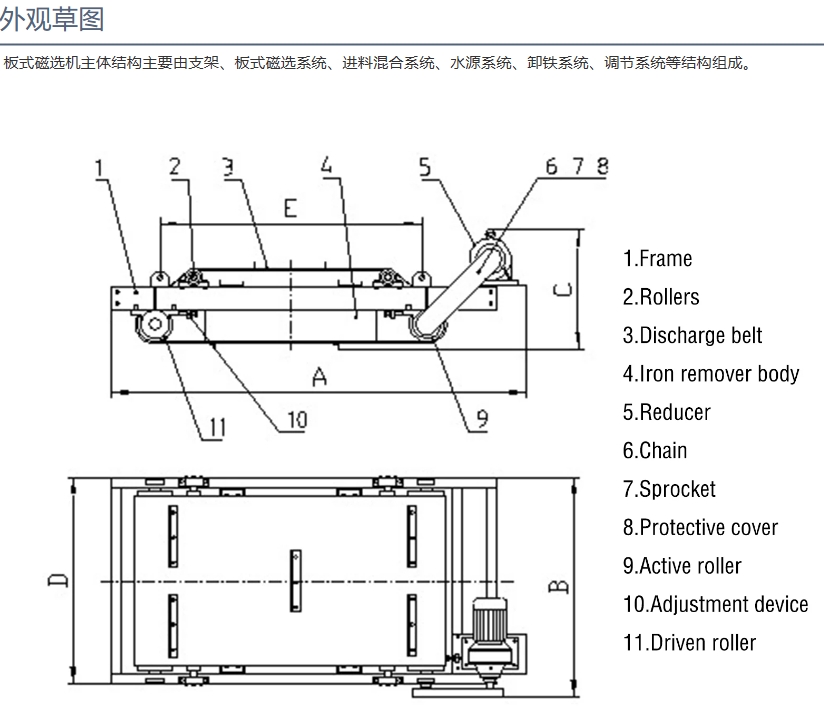 外观草图

板式磁选机主体结构主要由支架、板式磁选系统、进料混合系统、水源系统、卸铁系统、调节系统等结构组成。

1 2 3 4 5 6 7 8

E

C

A

11 10 9

D

B

1.Frame
2.Rollers
3.Discharge belt
4.Iron remover body
5.Reducer
6.Chain
7.Sprocket
8.Protective cover
9.Active roller
10.Adjustment device
11.Driven roller