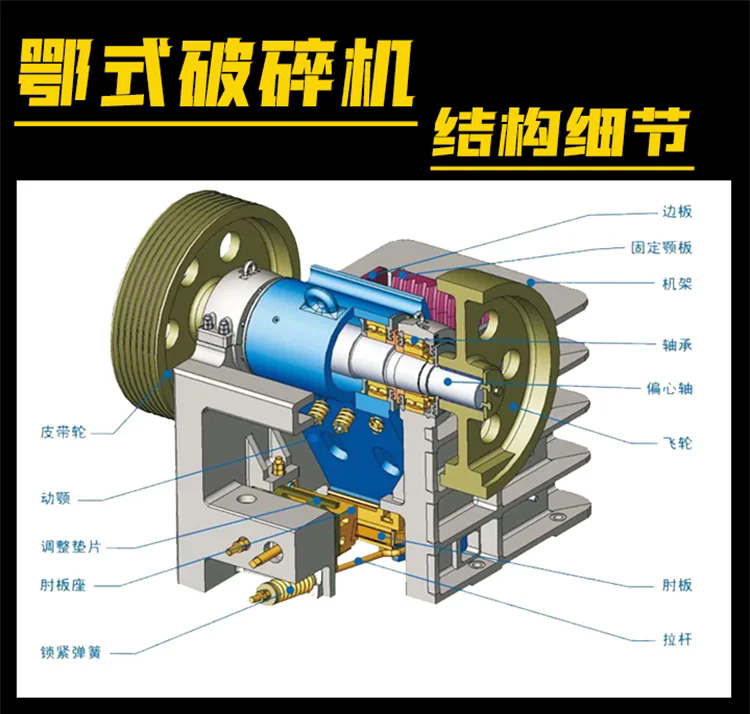 鄂式破碎机
结构细节

边板
固定颚板
机架
轴承
偏心轴
飞轮
肘板
拉杆

皮带轮
动颚
调整垫片
肘板座
锁紧弹簧