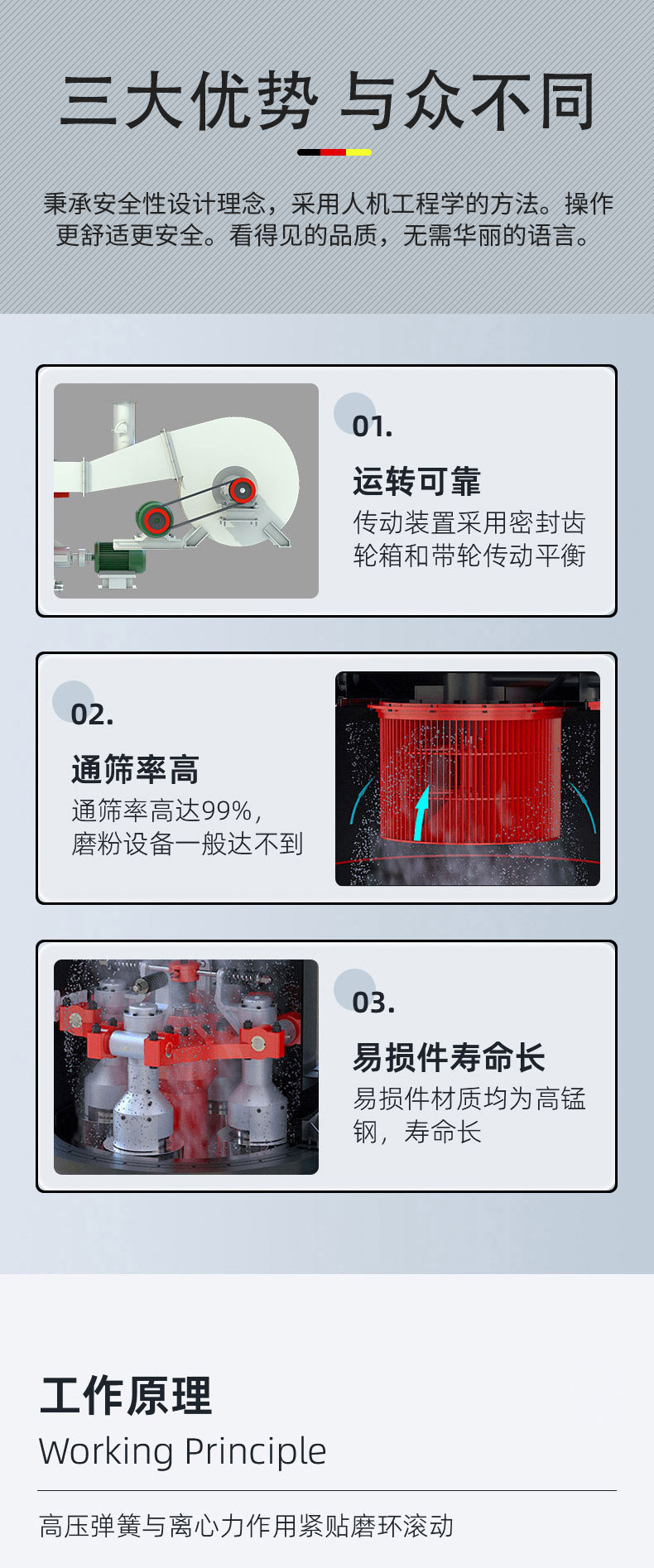 三大优势 与众不同

秉承安全性设计理念，采用人机工程学的方法。操作更舒适更安全。看得见的品质，无需华丽的语言。

01.

运转可靠

传动装置采用密封齿轮箱和带轮传动平衡

02.

通筛率高

通筛率高达99%，磨粉设备一般达不到

03.

易损件寿命长

易损件材质均为高锰钢，寿命长

工作原理

Working Principle

高压弹簧与离心力作用紧贴磨环滚动