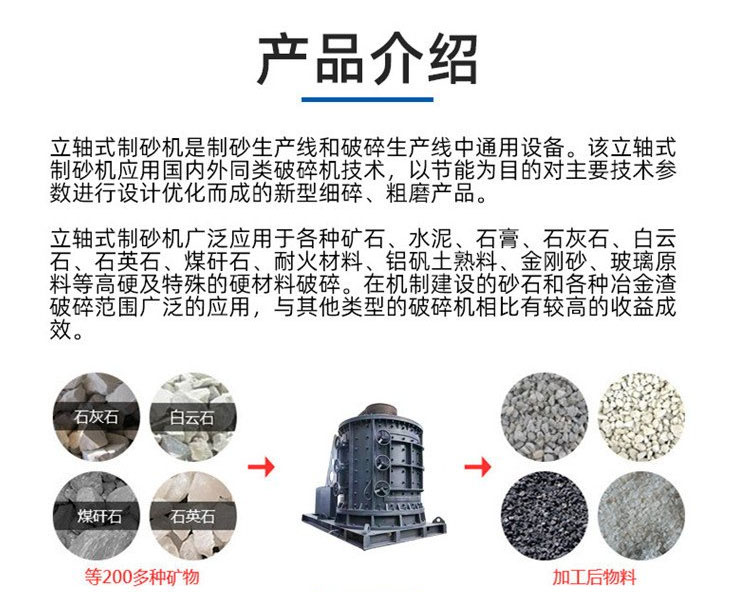 产品介绍

立轴式制砂机是制砂生产线和破碎生产线中通用设备。该立轴式制砂机应用国内外同类破碎机技术，以节能为目的对主要技术参数进行设计优化而成的新型细碎、粗磨产品。

立轴式制砂机广泛应用于各种矿石、水泥、石膏、石灰石、白云石、石英石、煤矸石、耐火材料、铝矾土熟料、金刚砂、玻璃原料等高硬及特殊的硬材料破碎。在机制建设的砂石和各种冶金渣破碎范围广泛的应用，与其他类型的破碎机相比有较高的收益成效。

石灰石
白云石
煤矸石
石英石
等200多种矿物

加工后物料